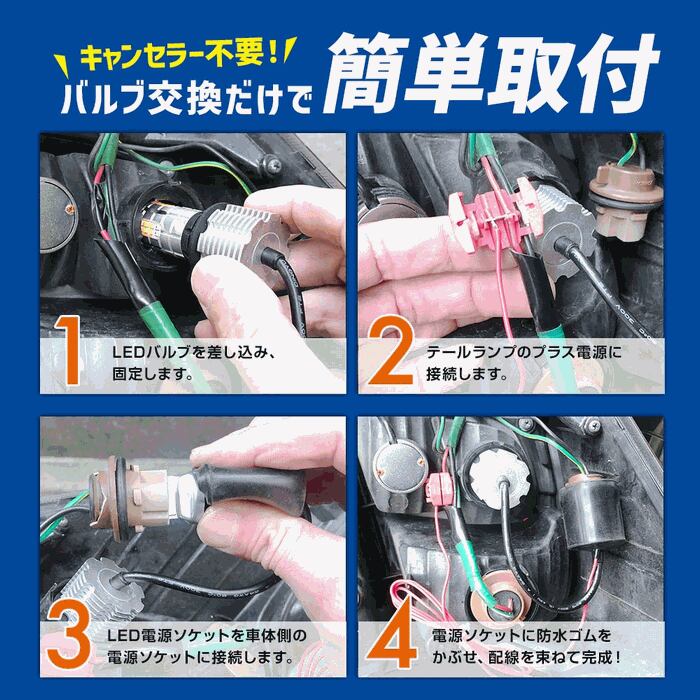 キャンセラー不要!
バルブ交換だけで
簡単取付

1
LEDバルブを差し込み、固定します。

2
テールランプのプラス電源に接続します。

3
LED電源ソケットを車体側の電源ソケットに接続します。

4
電源ソケットに防水ゴムをかぶせ、配線を束ねて完成!