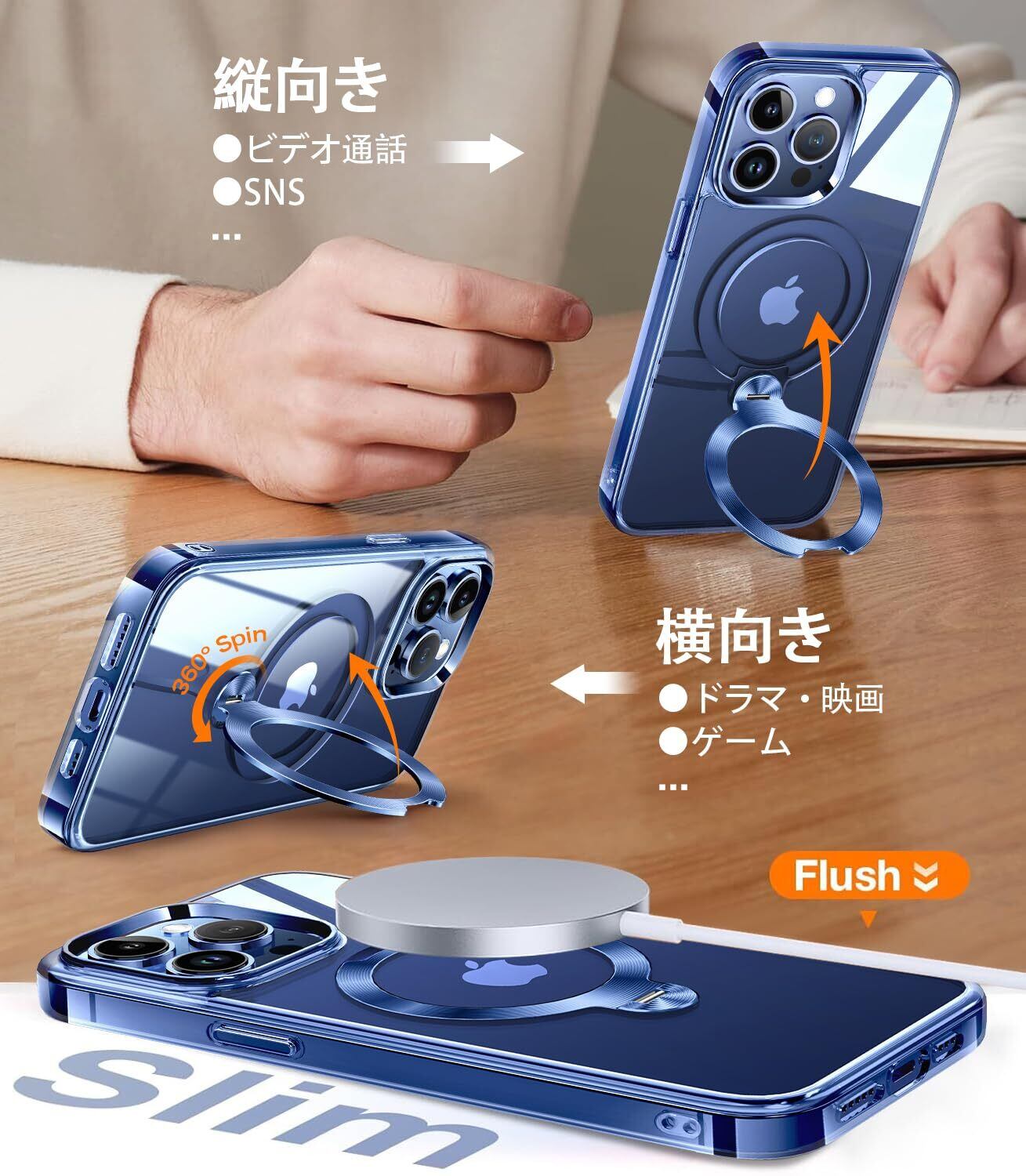 縦向き
●ビデオ通話
●SNS
...

360° Spin

横向き
●ドラマ・映画
●ゲーム
...

Flush

Slim