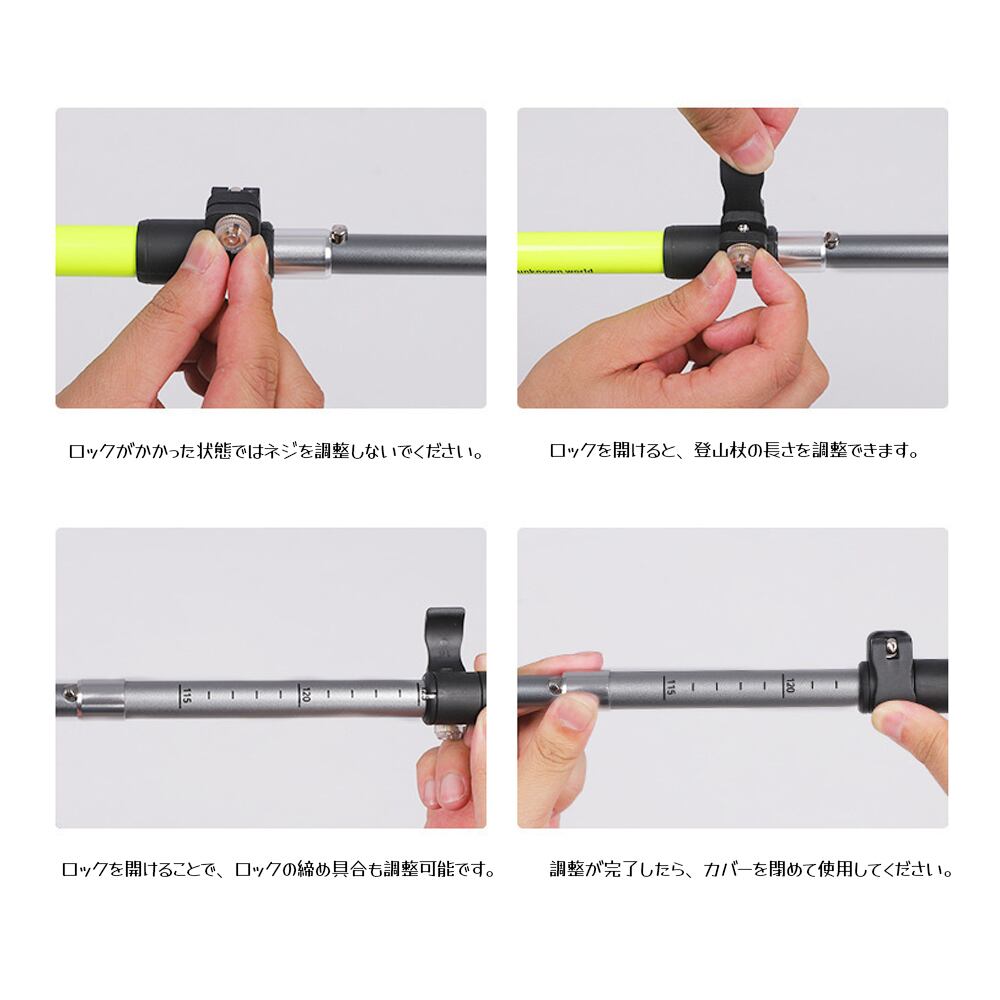 ロックがかかった状態ではネジを調整しないでください。

unknown world

ロックを開けると、登山杖の長さを調整できます。

115

120

ロックを開けることで、ロックの締め具合も調整可能です。

115

120

調整が完了したら、カバーを閉めて使用してください。