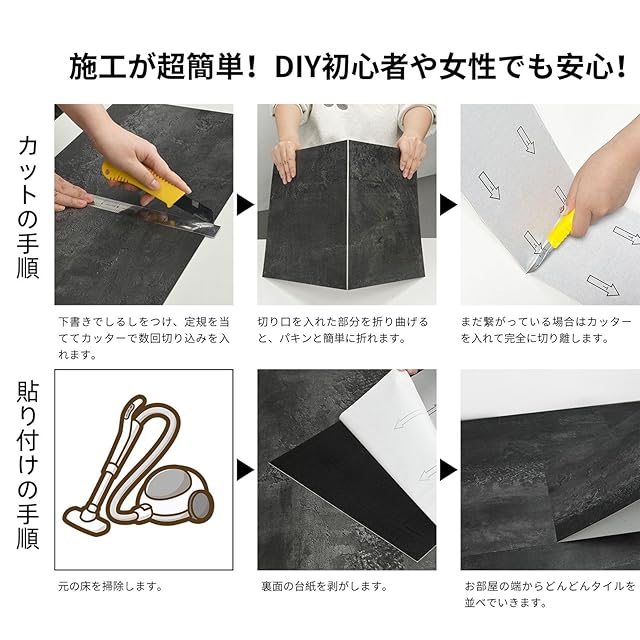 施工が超簡単！DIY初心者や女性でも安心！

カットの手順

下書きでしるしをつけ、定規を当ててカッターで数回切り込みを入れます。

切り口を入れた部分を折り曲げると、パキンと簡単に折れます。

まだ繋がっている場合はカッターを入れて完全に切り離します。

貼り付けの手順

元の床を掃除します。

裏面の台紙を剥がします。

お部屋の端からどんどんタイルを並べていきます。