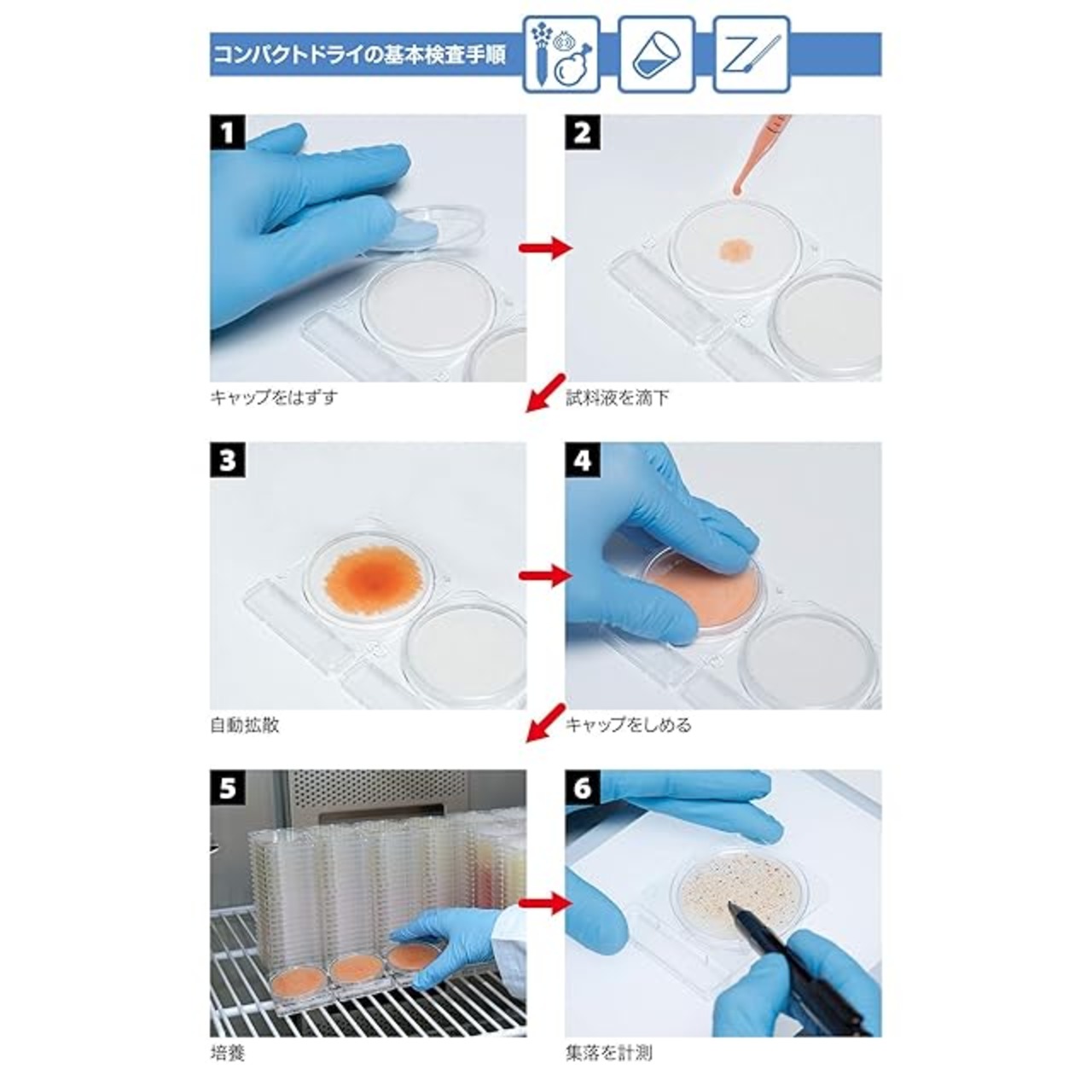 コンパクトドライの基本検査手順

1
キャップをはずす

2
試料液を滴下

3
自動拡散

4
キャップをしめる

5
培養

6
集落を計測