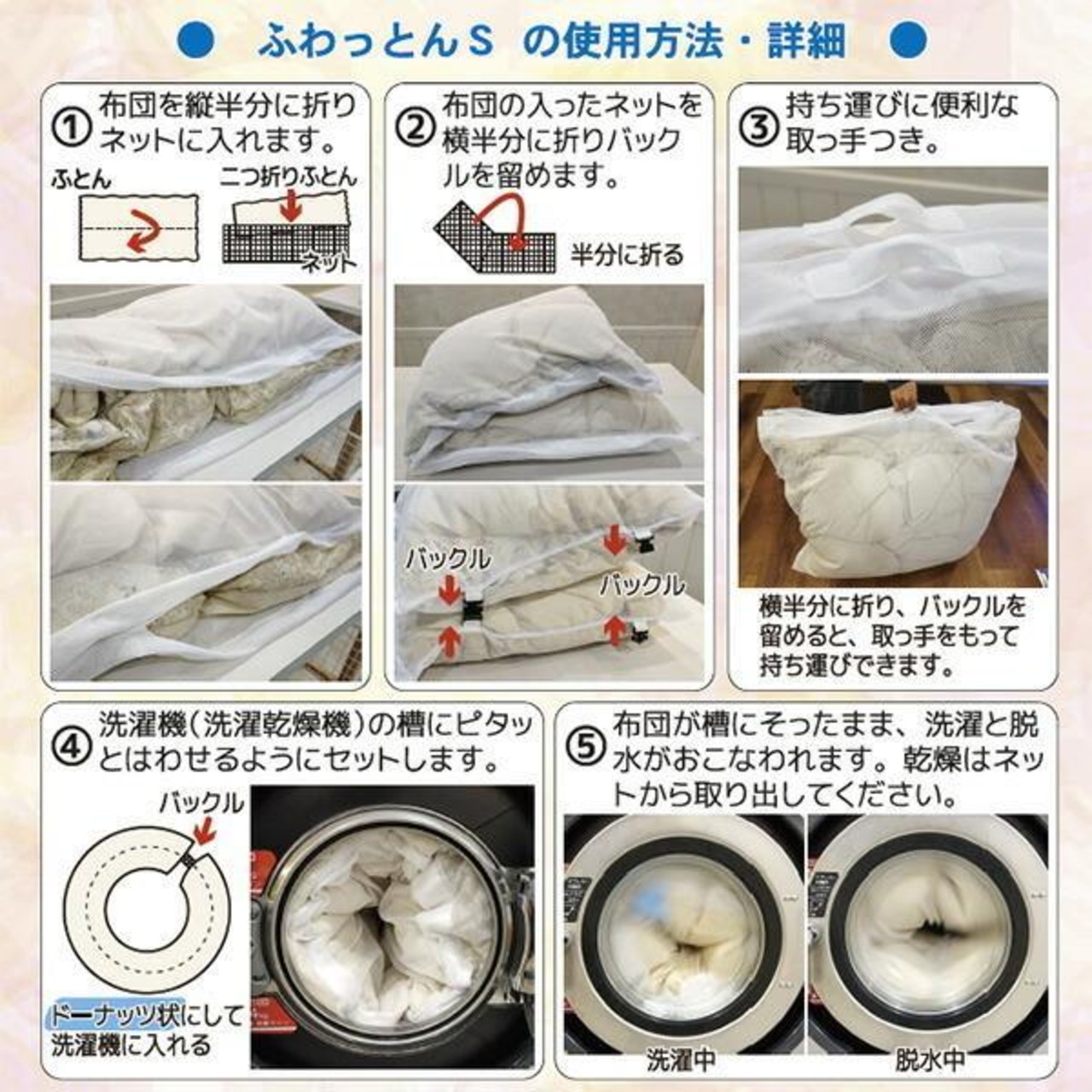 ● ふわっとんS の使用方法・詳細 ●

① 布団を縦半分に折りネットに入れます。

ふとん

二つ折りふとん

ネット

② 布団の入ったネットを横半分に折りバックルを留めます。

半分に折る

バックル

バックル

③ 持ち運びに便利な取っ手つき。

横半分に折り、バックルを留めると、取っ手をもって持ち運びできます。

④ 洗濯機(洗濯乾燥機)の槽にピタッとはわせるようにセットします。

バックル

ドーナッツ状にして洗濯機に入れる

⑤ 布団が槽にそったまま、洗濯と脱水がおこなわれます。乾燥はネットから取り出してください。

洗濯中

脱水中