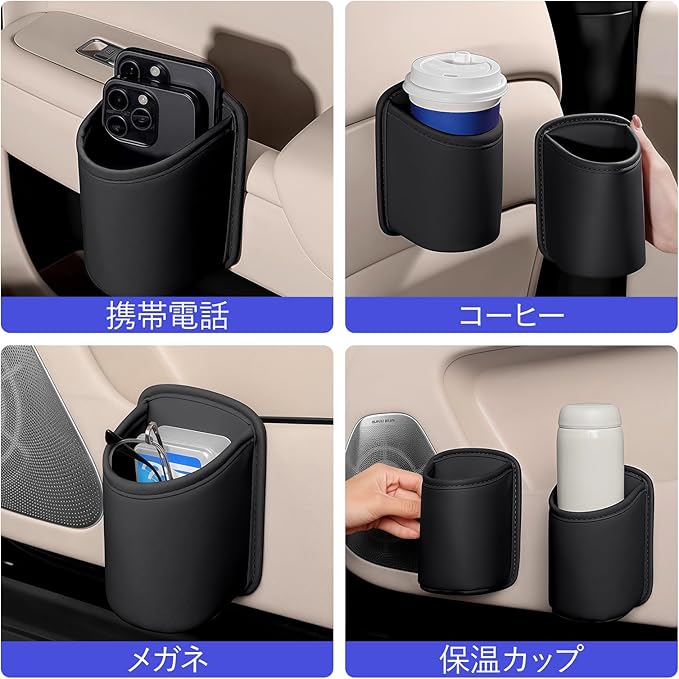 携帯電話

コーヒー

メガネ

保温カップ