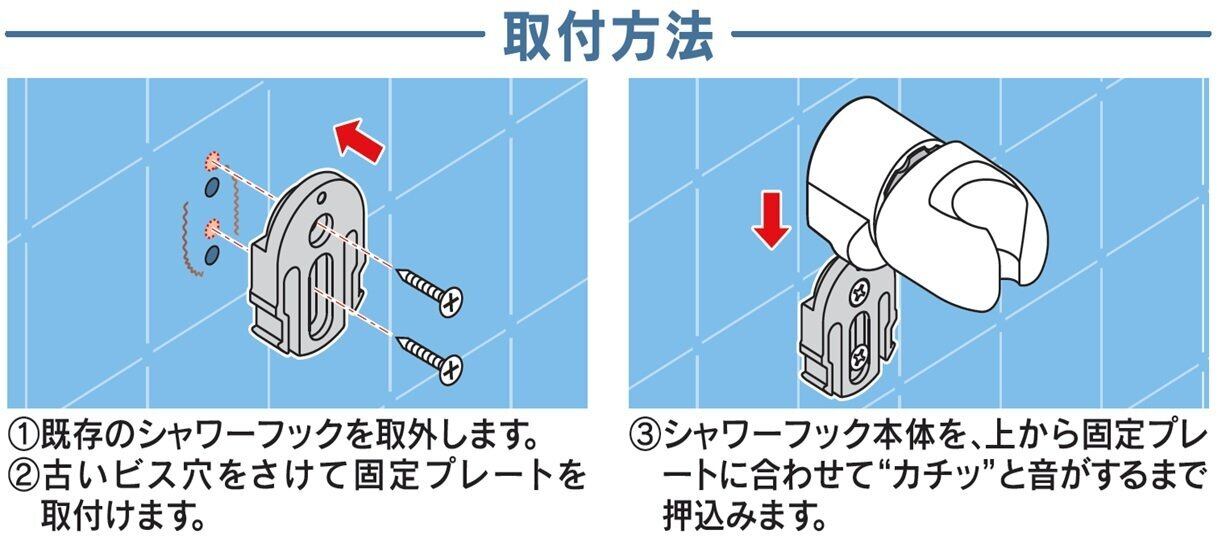 取付方法

①既存のシャワーフックを取外します。
②古いビス穴をさけて固定プレートを取付けます。

③シャワーフック本体を、上から固定プレートに合わせて“カチッ”と音がするまで押込みます。