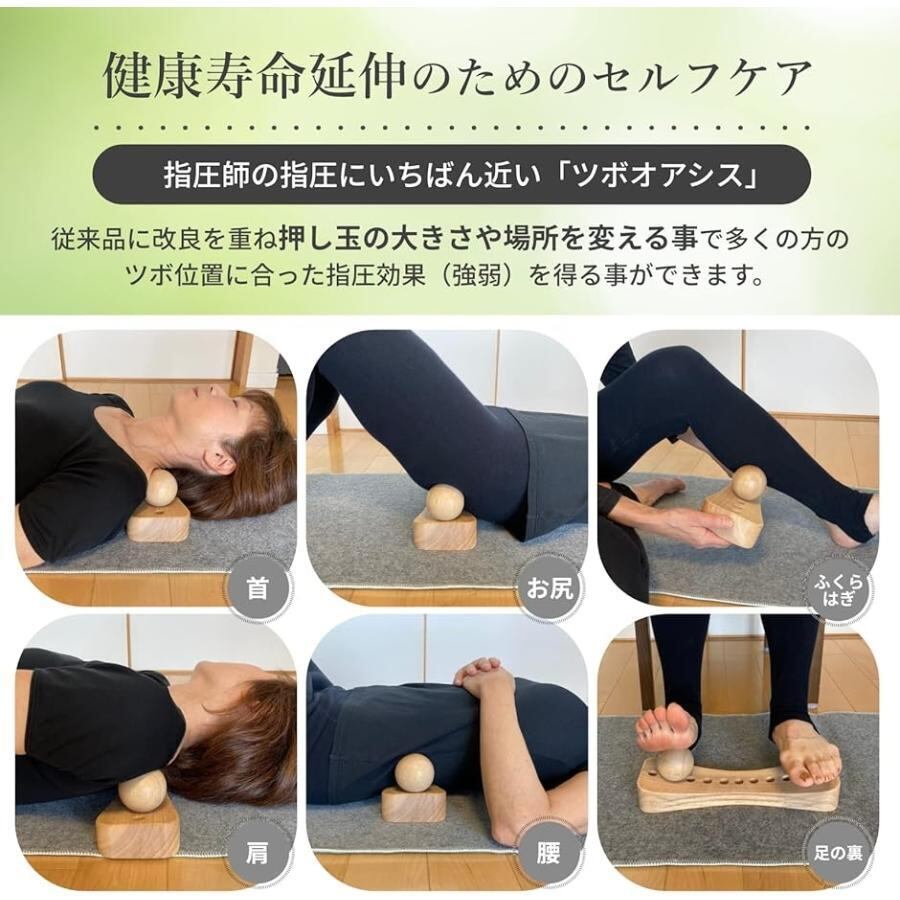 健康寿命延伸のためのセルフケア

指圧師の指圧にいちばん近い「ツボオアシス」

従来品に改良を重ね押し玉の大きさや場所を変える事で多くの方のツボ位置に合った指圧効果（強弱）を得る事ができます。

首

お尻

ふくらはぎ

肩

腰

足の裏