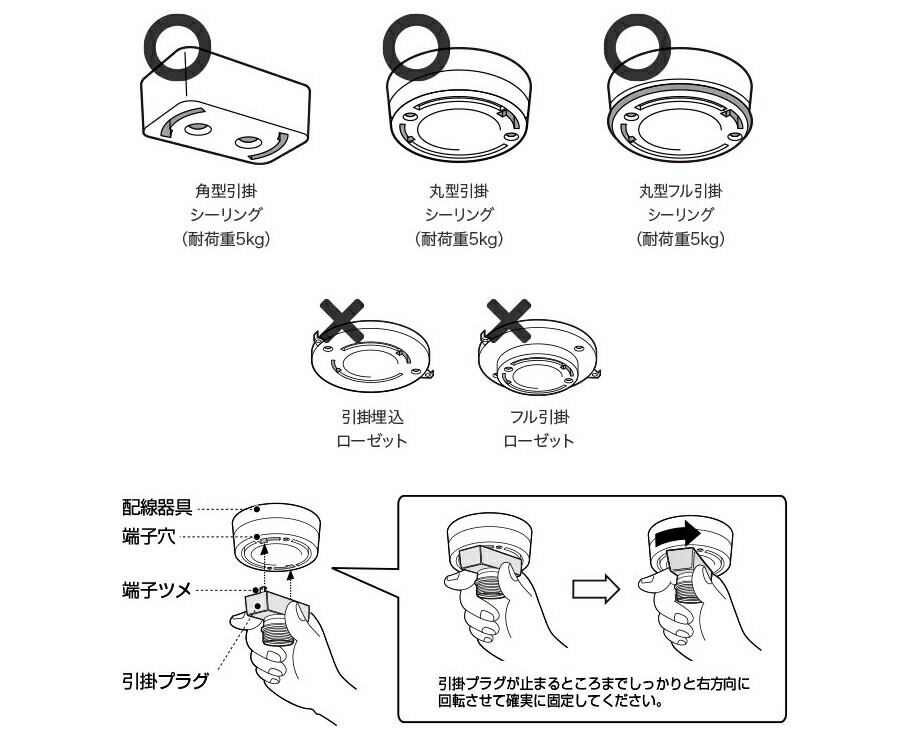 角型引掛
シーリング
(耐荷重5kg)

丸型引掛
シーリング
(耐荷重5kg)

丸型フル引掛
シーリング
(耐荷重5kg)

引掛埋込
ローゼット

フル引掛
ローゼット

配線器具
端子穴
端子ツメ
引掛プラグ

引掛プラグが止まるところまでしっかりと右方向に回転させて確実に固定してください。