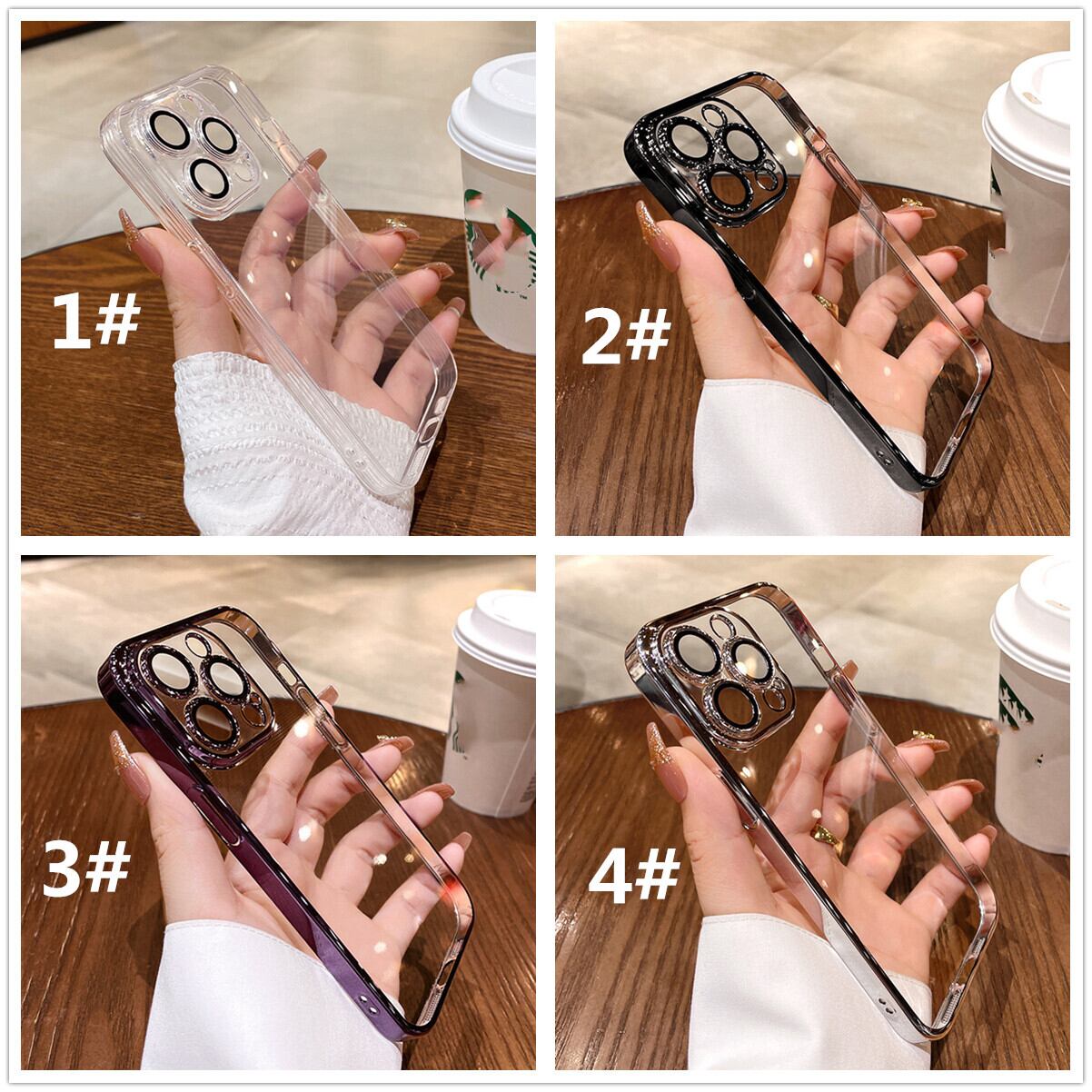 1#

2#

3#

4#