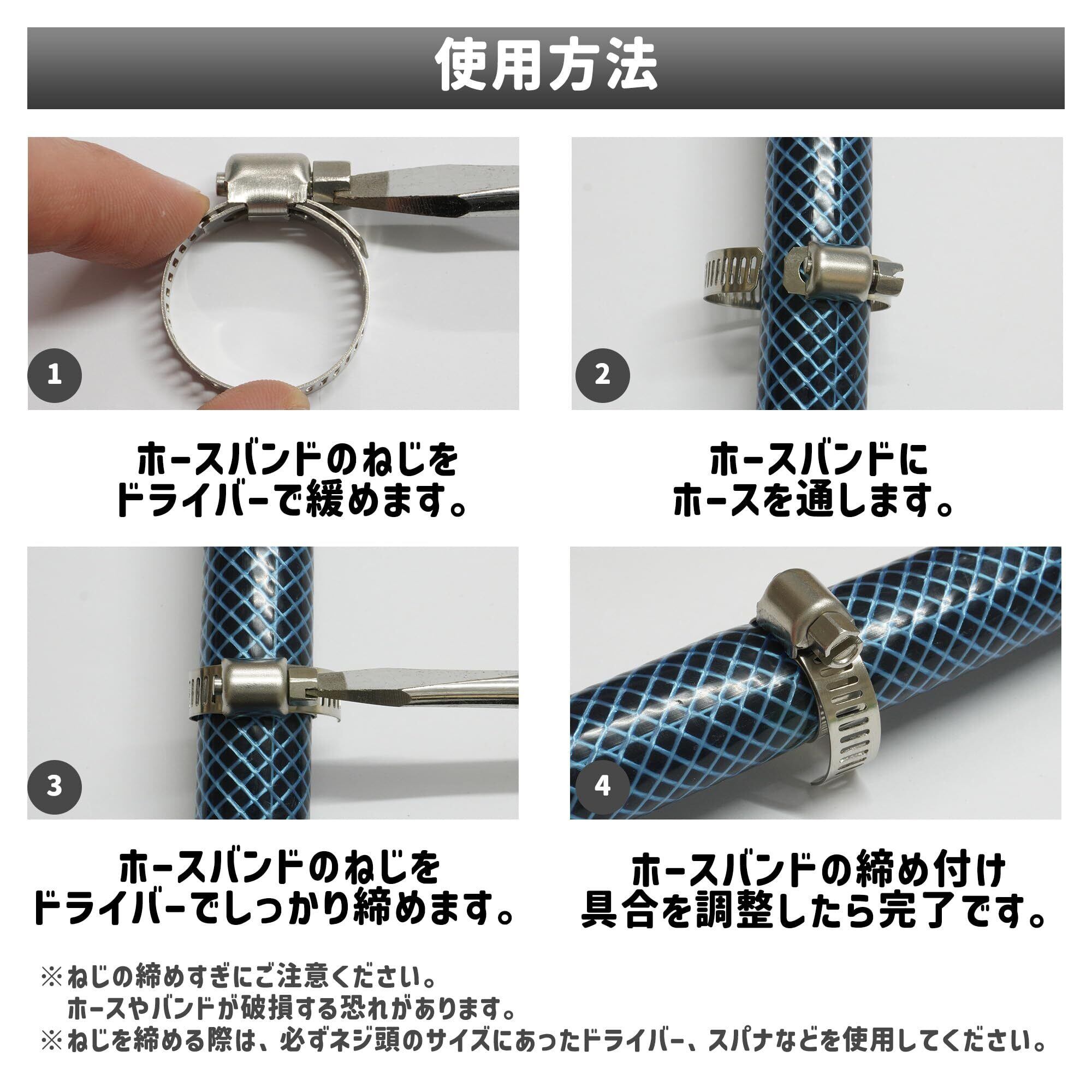 使用方法

1

ホースバンドのねじをドライバーで緩めます。

2

ホースバンドにホースを通します。

3

ホースバンドのねじをドライバーでしっかり締めます。

4

ホースバンドの締め付け具合を調整したら完了です。

※ねじの締めすぎにご注意ください。
ホースやバンドが破損する恐れがあります。
※ねじを締める際は、必ずネジ頭のサイズにあったドライバー、スパナなどを使用してください。