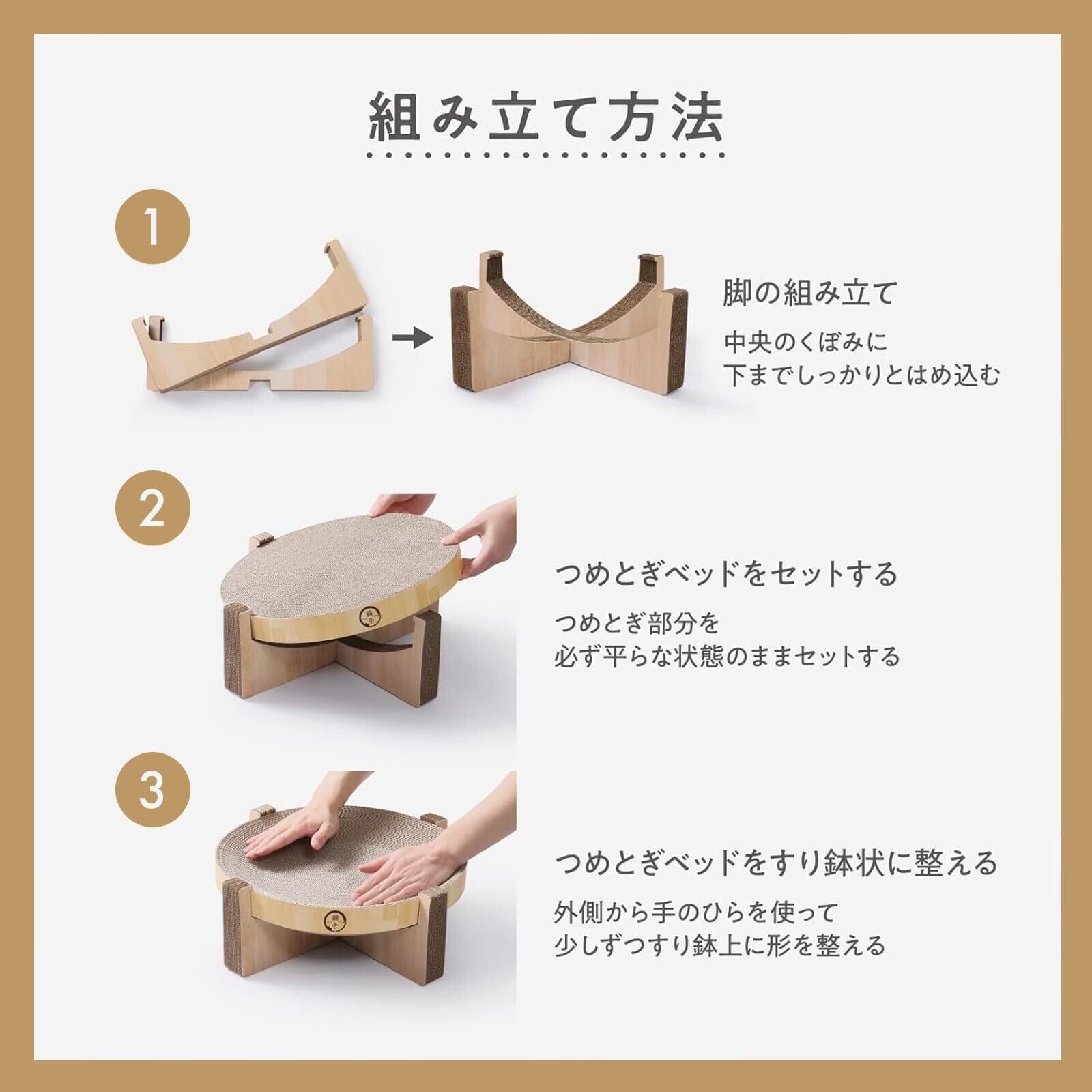 組み立て方法

1

脚の組み立て

中央のくぼみに
下までしっかりとはめ込む

2

つめとぎベッドをセットする

つめとぎ部分を
必ず平らな状態のままセットする

3

つめとぎベッドをすり鉢状に整える

外側から手のひらを使って
少しずつすり鉢上に形を整える