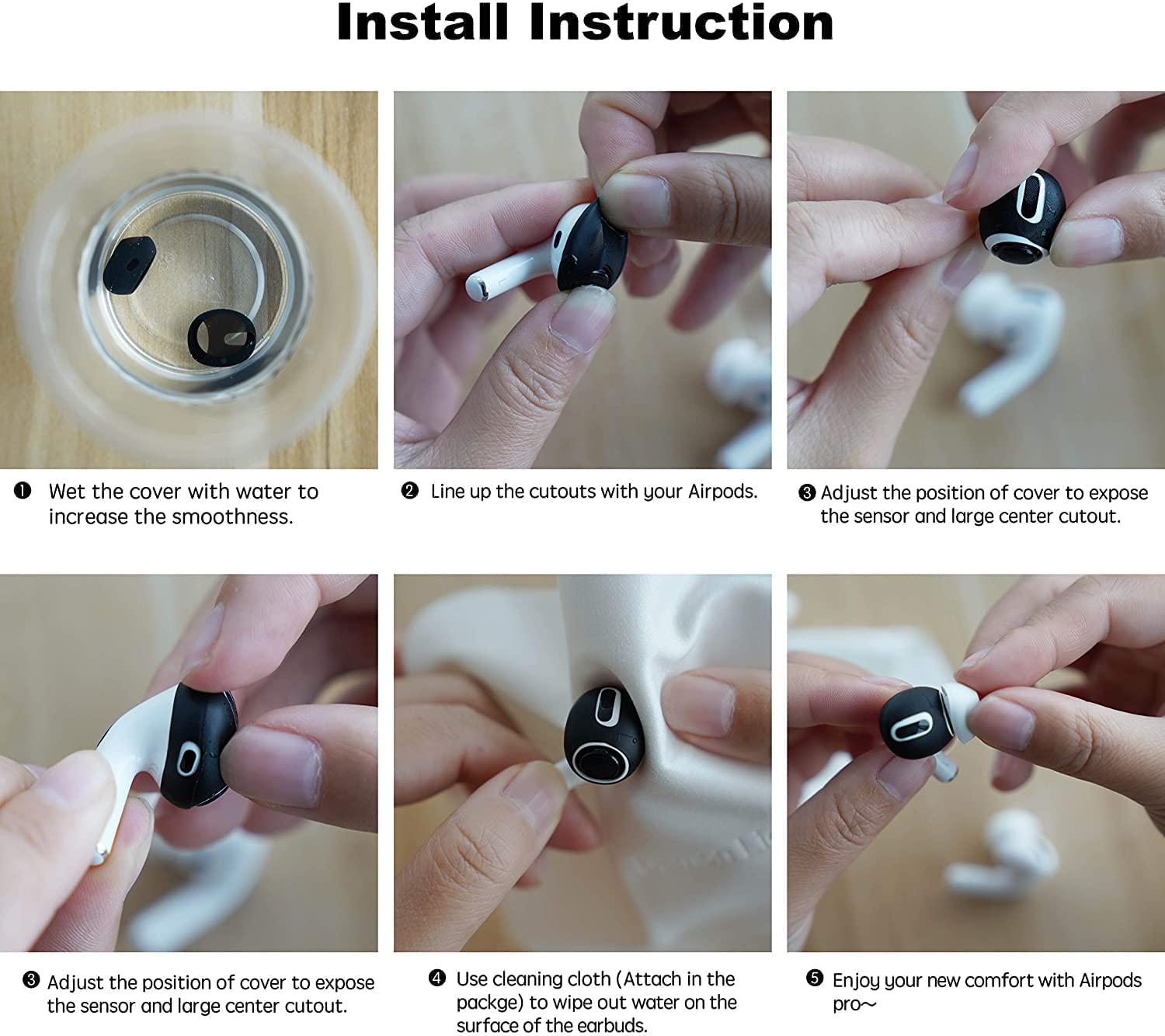 Install Instruction

❶ Wet the cover with water to increase the smoothness.

❷ Line up the cutouts with your Airpods.

❸ Adjust the position of cover to expose the sensor and large center cutout.

❸ Adjust the position of cover to expose the sensor and large center cutout.

❹ Use cleaning cloth (Attach in the packge) to wipe out water on the surface of the earbuds.

❺ Enjoy your new comfort with Airpods pro~