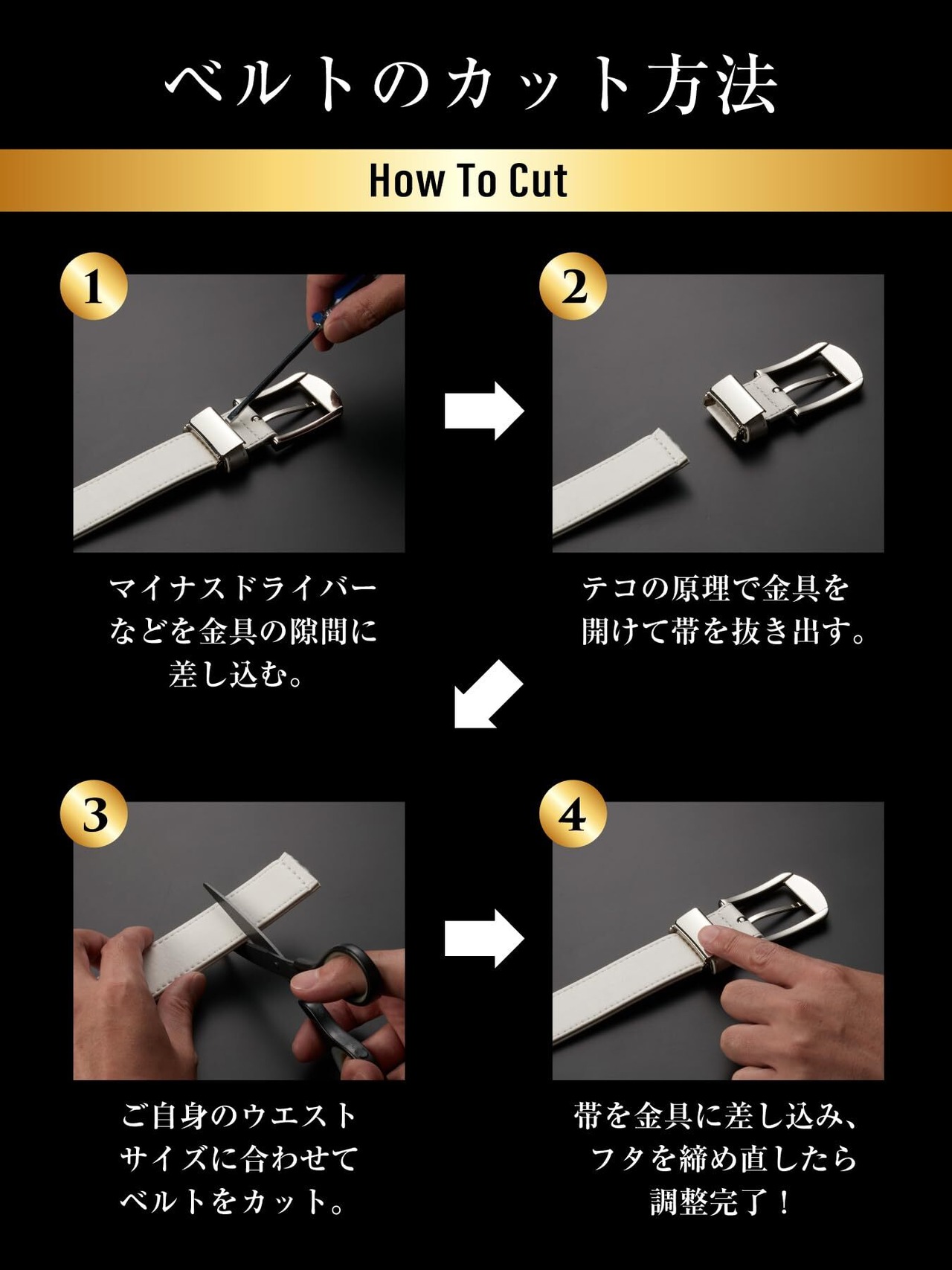 ベルトのカット方法

How To Cut

1

マイナスドライバーなどを金具の隙間に差し込む。

2

テコの原理で金具を開けて帯を抜き出す。

3

ご自身のウエストサイズに合わせてベルトをカット。

4

帯を金具に差し込み、フタを締め直したら調整完了！