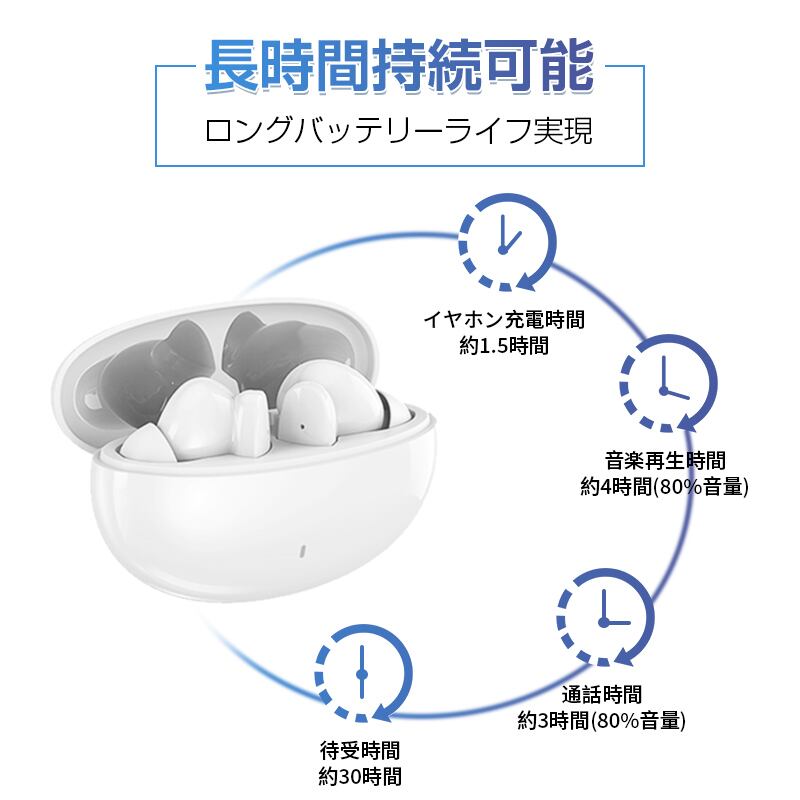 長時間持続可能

ロングバッテリーライフ実現

イヤホン充電時間
約1.5時間

音楽再生時間
約4時間(80%音量)

通話時間
約3時間(80%音量)

待受時間
約30時間