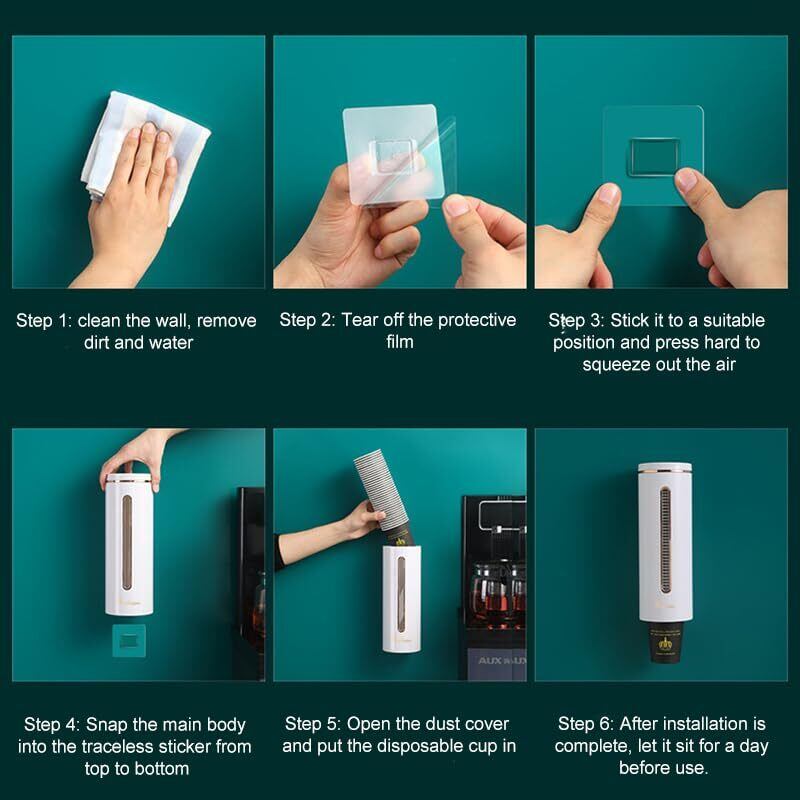 Step 1: clean the wall, remove dirt and water

Step 2: Tear off the protective film

Step 3: Stick it to a suitable position and press hard to squeeze out the air

AUX

Step 4: Snap the main body into the traceless sticker from top to bottom

Step 5: Open the dust cover and put the disposable cup in

Step 6: After installation is complete, let it sit for a day before use.