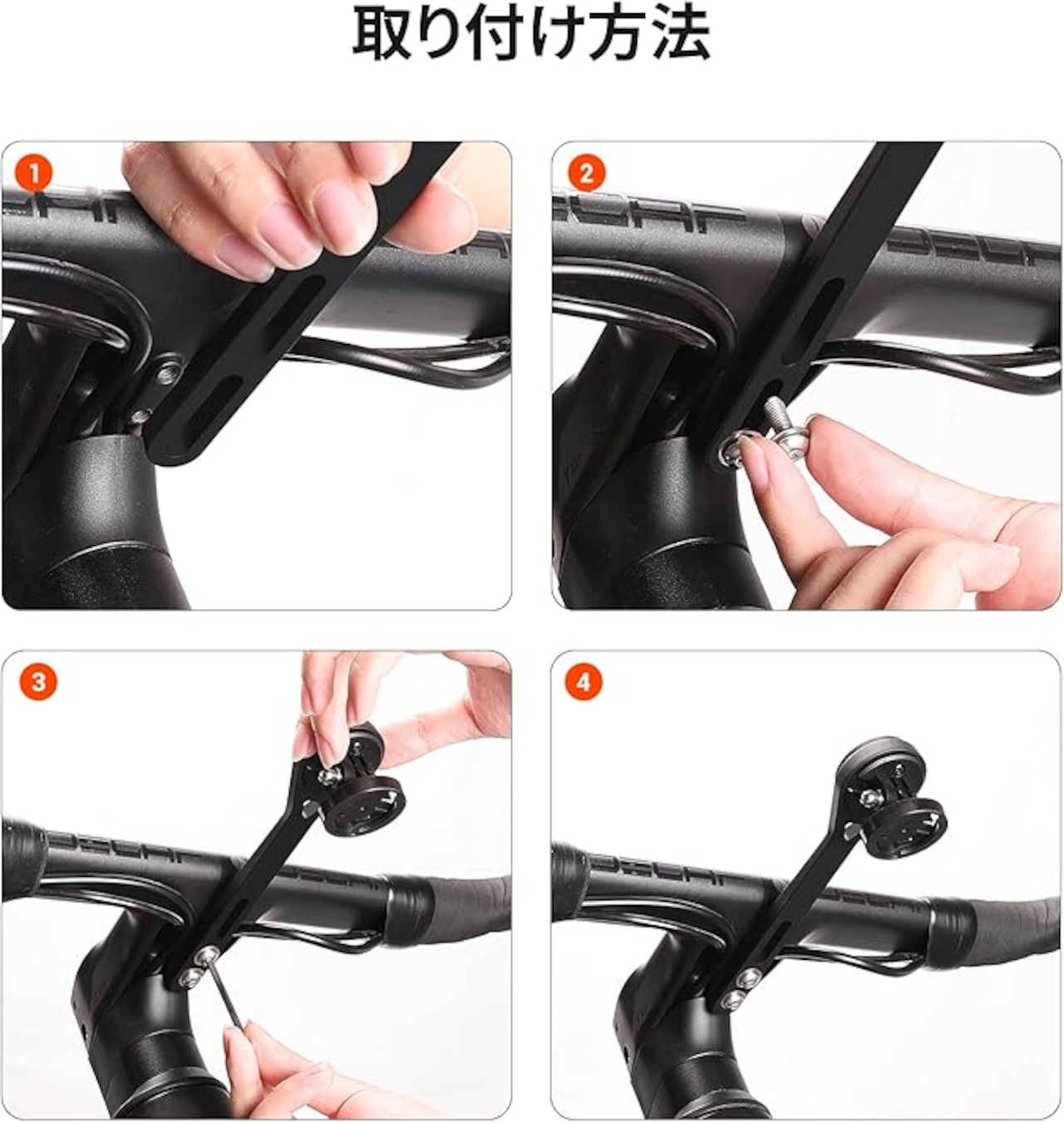 取り付け方法

1

2

3

4