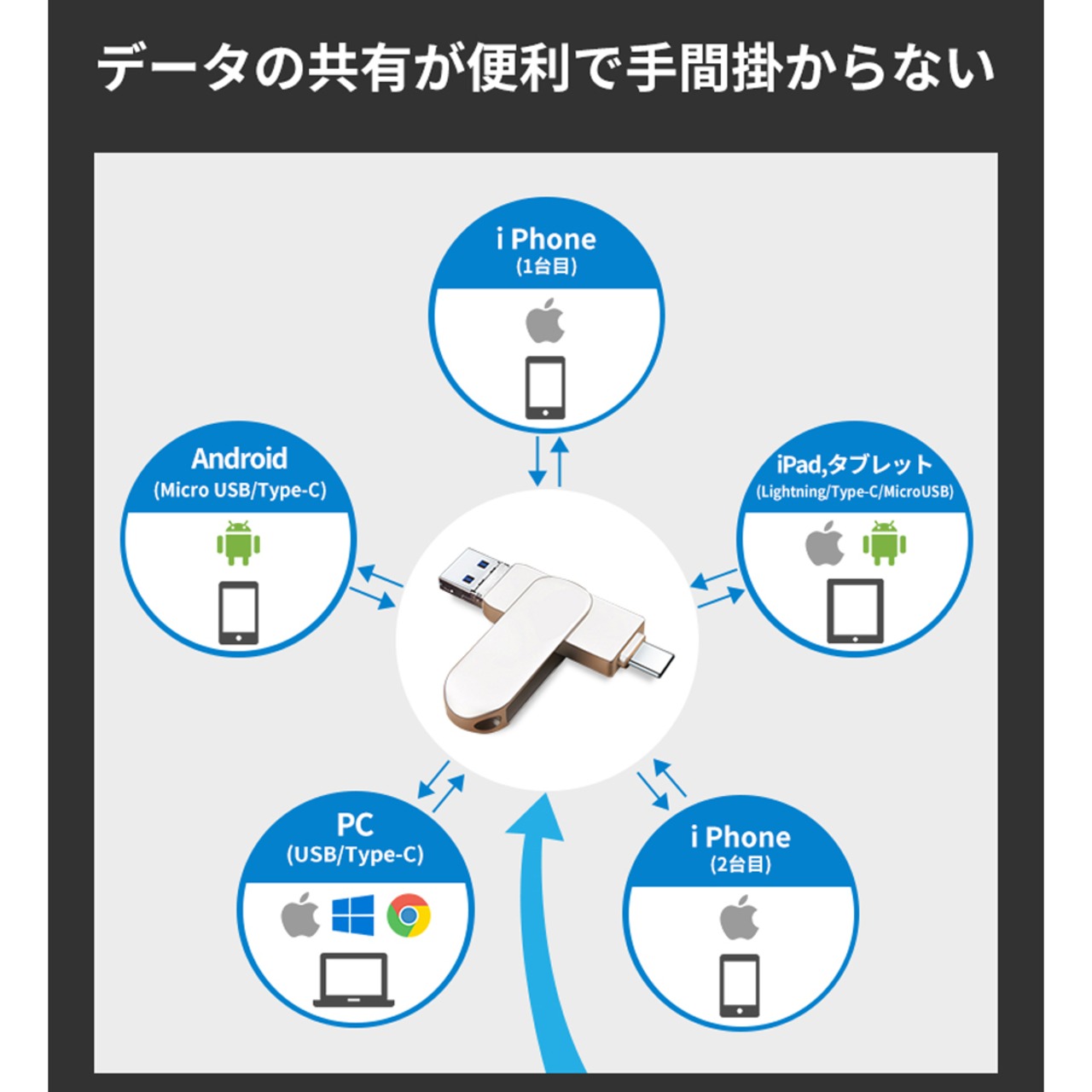 データの共有が便利で手間掛からない

i Phone
(1台目)

Android
(Micro USB/Type-C)

iPad,タブレット
(Lightning/Type-C/MicroUSB)

PC
(USB/Type-C)

i Phone
(2台目)