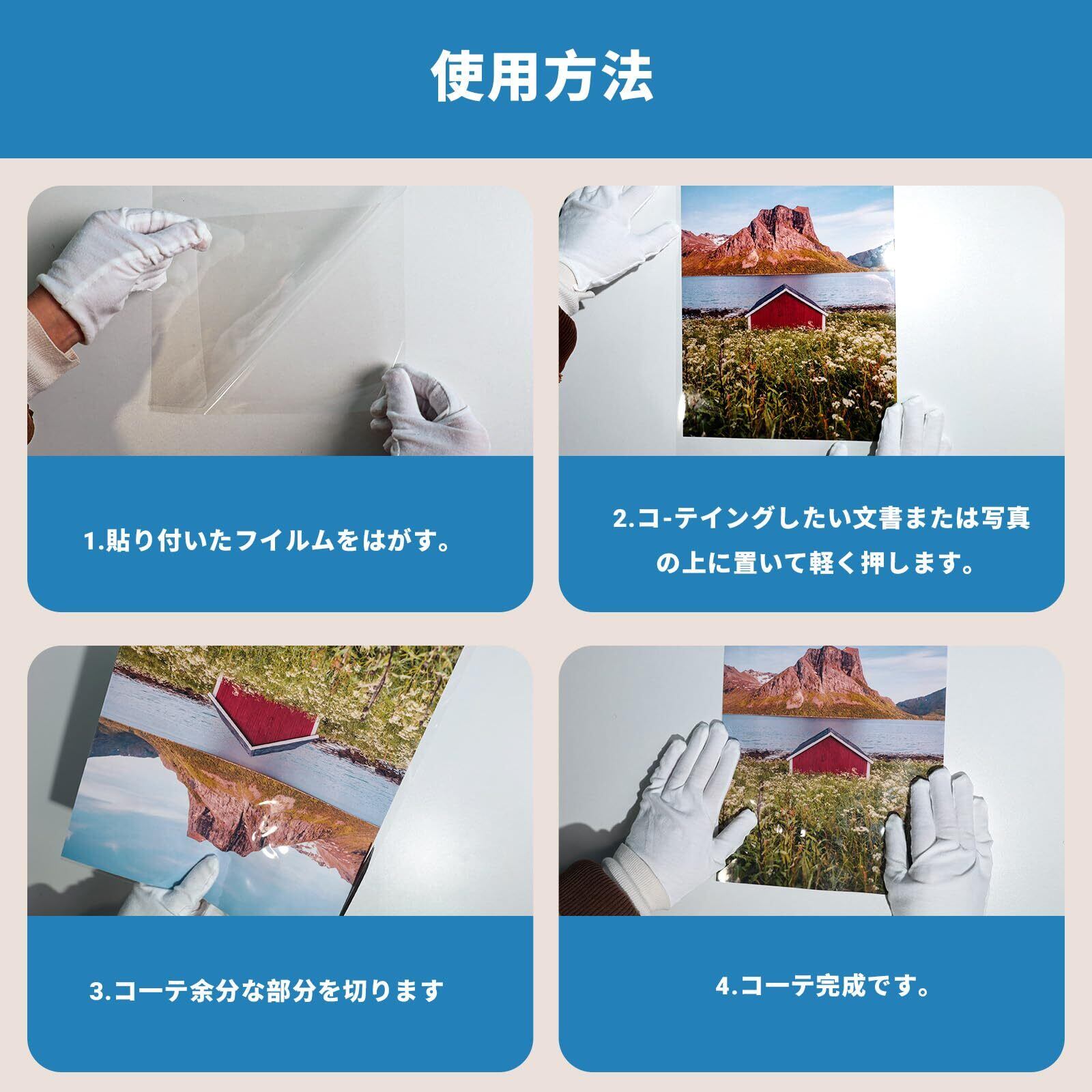 使用方法

1.貼り付いたフイルムをはがす。

2.コ-テイングしたい文書または写真の上に置いて軽く押します。

3.コーテ余分な部分を切ります

4.コーテ完成です。