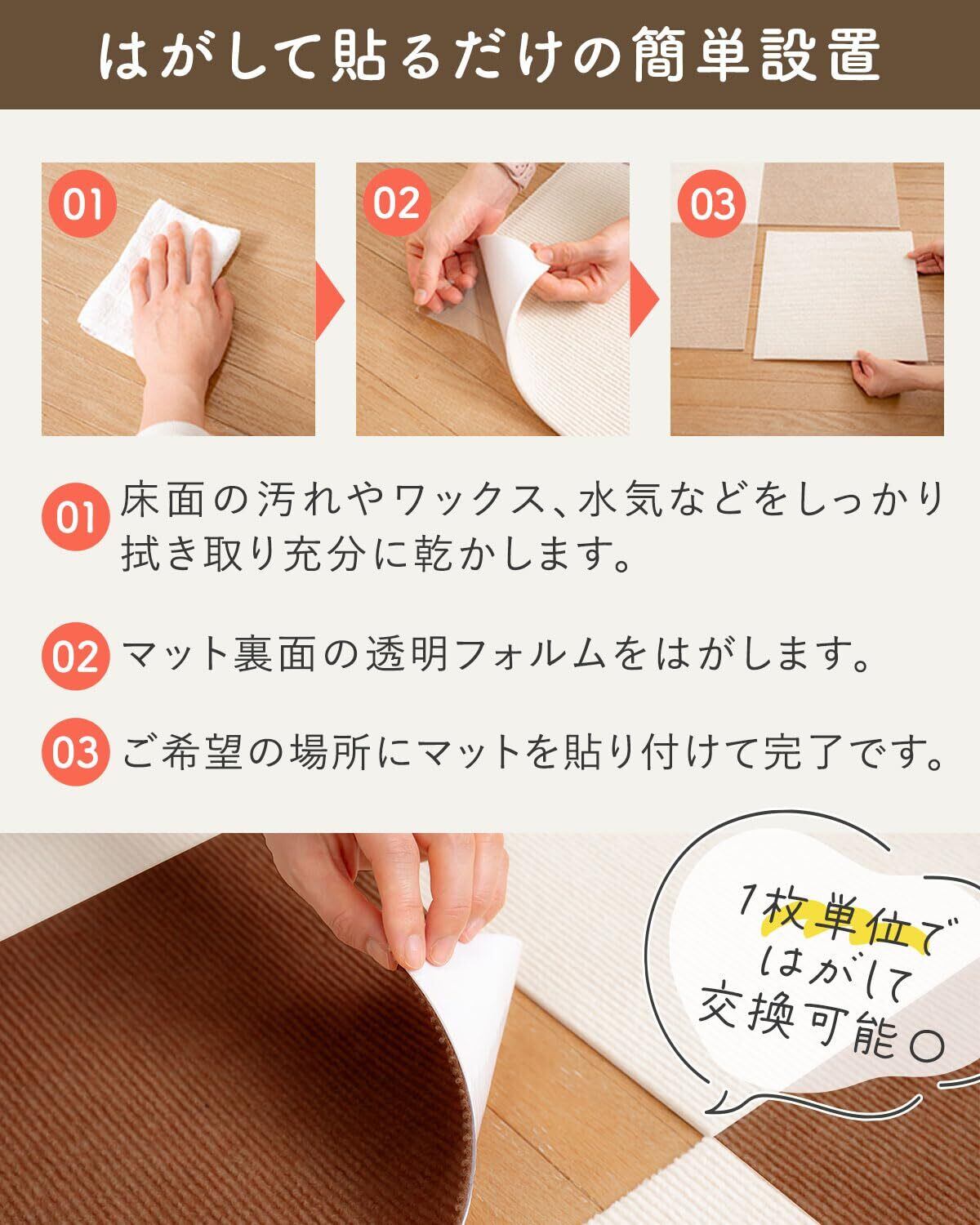 はがして貼るだけの簡単設置

01

02

03

01 床面の汚れやワックス、水気などをしっかり拭き取り充分に乾かします。

02 マット裏面の透明フォルムをはがします。

03 ご希望の場所にマットを貼り付けて完了です。

1枚単位ではがして交換可能○