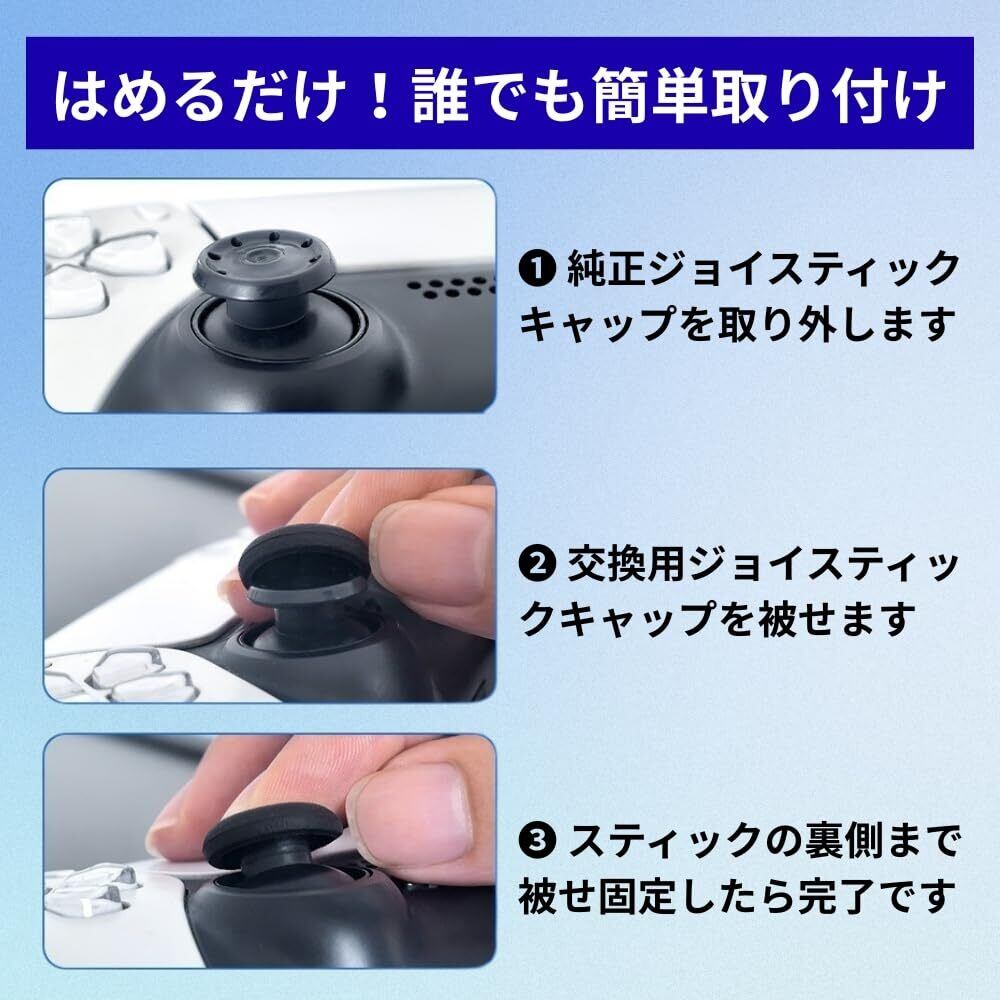 はめるだけ！誰でも簡単取り付け

❶ 純正ジョイスティックキャップを取り外します

❷ 交換用ジョイスティックキャップを被せます

❸ スティックの裏側まで被せ固定したら完了です