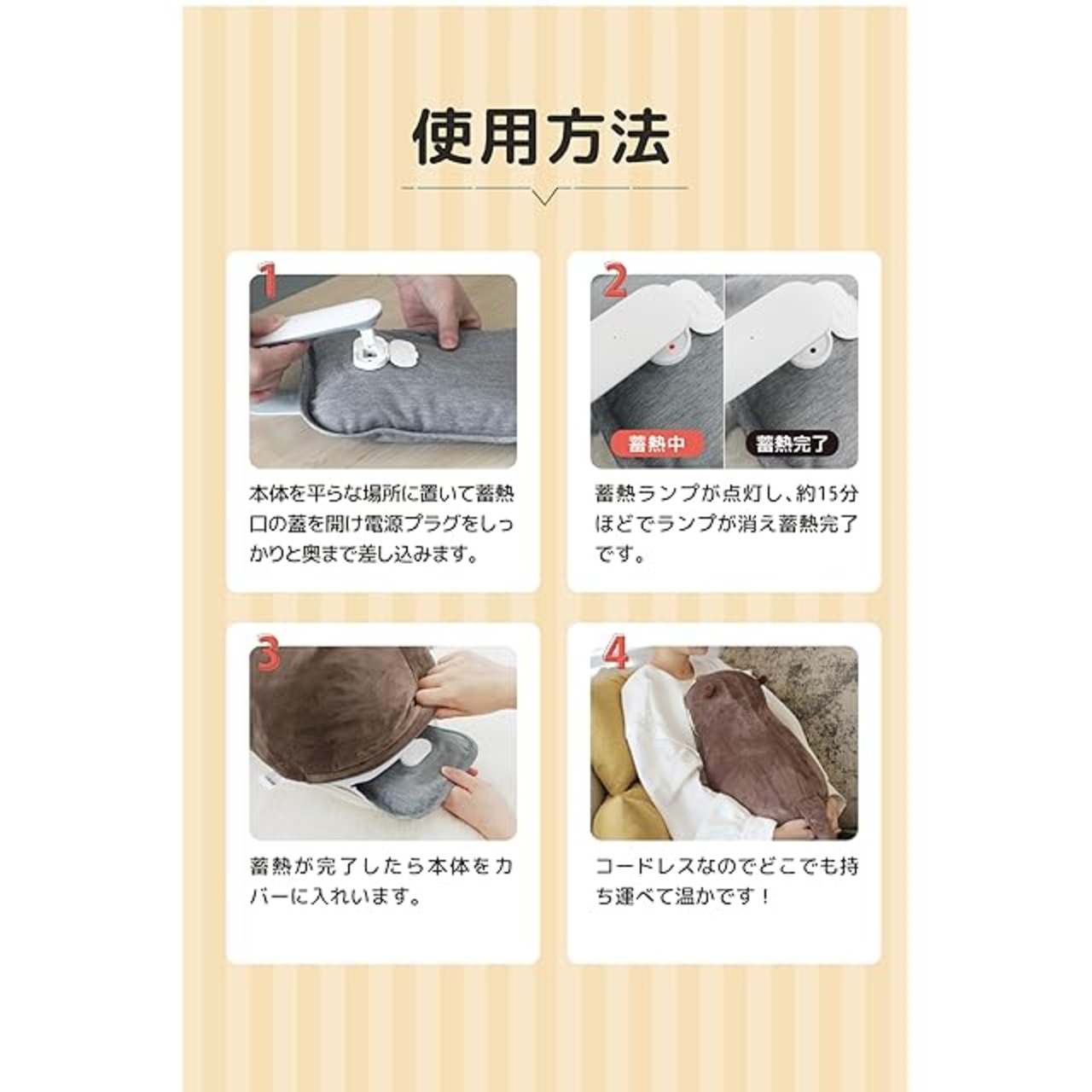 使用方法

1

本体を平らな場所に置いて蓄熱口の蓋を開け電源プラグをしっかりと奥まで差し込みます。

2

蓄熱中

蓄熱完了

蓄熱ランプが点灯し、約15分ほどでランプが消え蓄熱完了です。

3

蓄熱が完了したら本体をカバーに入れいます。

4

コードレスなのでどこでも持ち運べて温かです！