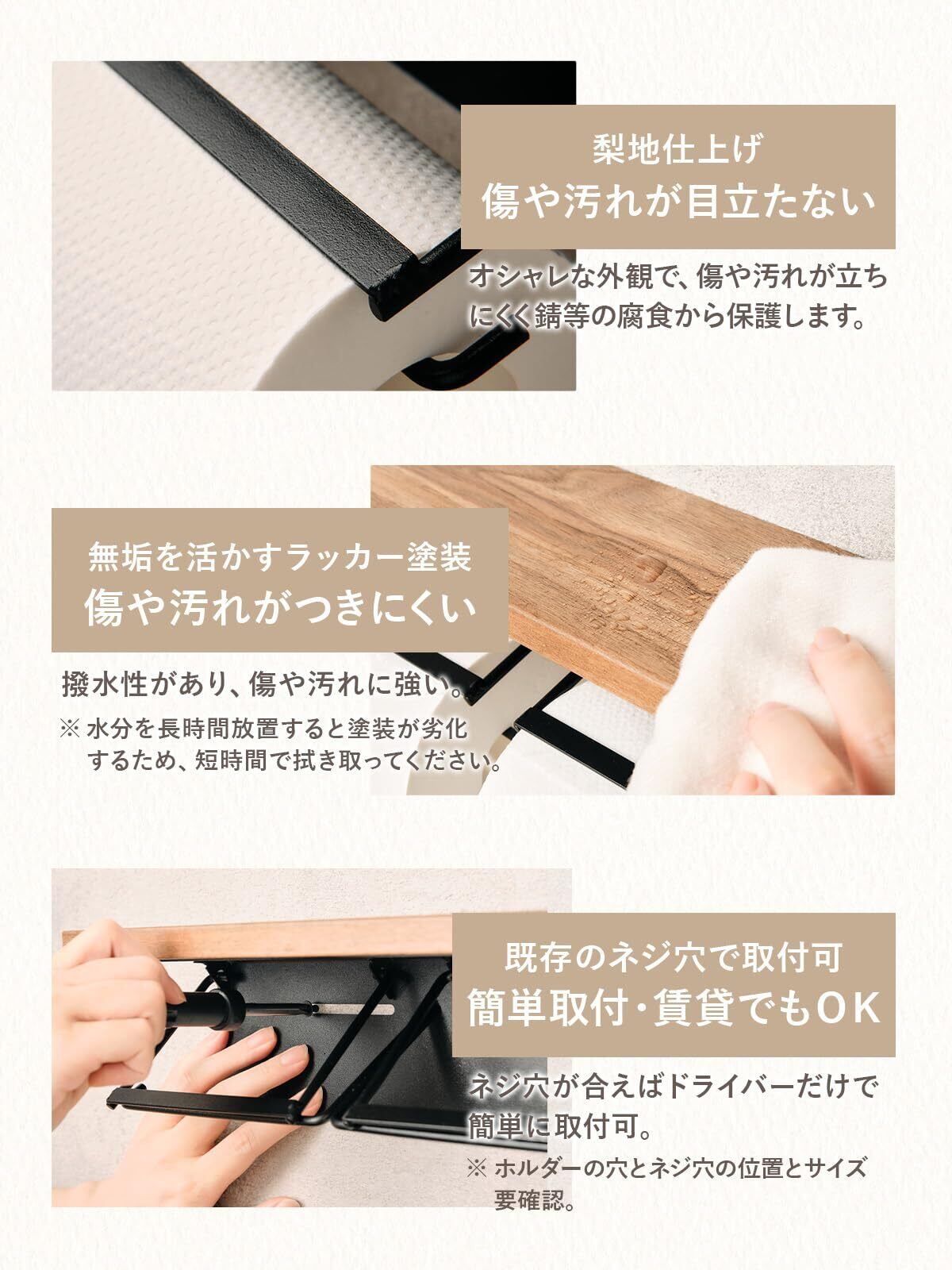 梨地仕上げ
傷や汚れが目立たない

オシャレな外観で、傷や汚れが立ちにくく錆等の腐食から保護します。

無垢を活かすラッカー塗装
傷や汚れがつきにくい

撥水性があり、傷や汚れに強い。
※ 水分を長時間放置すると塗装が劣化するため、短時間で拭き取ってください。

既存のネジ穴で取付可
簡単取付・賃貸でもOK

ネジ穴が合えばドライバーだけで簡単に取付可。
※ ホルダーの穴とネジ穴の位置とサイズ要確認。