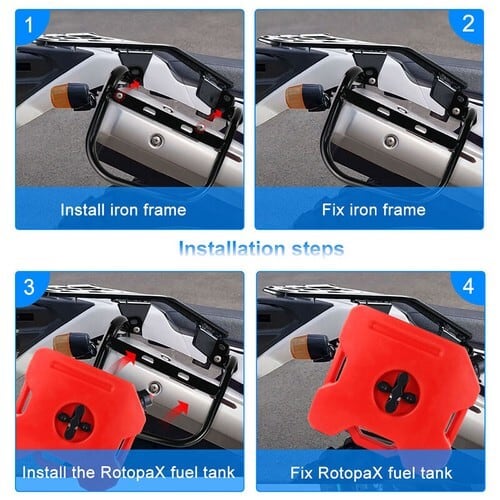 1

Install iron frame

2

Fix iron frame

Installation steps

3

Install the RotopaX fuel tank

4

Fix RotopaX fuel tank