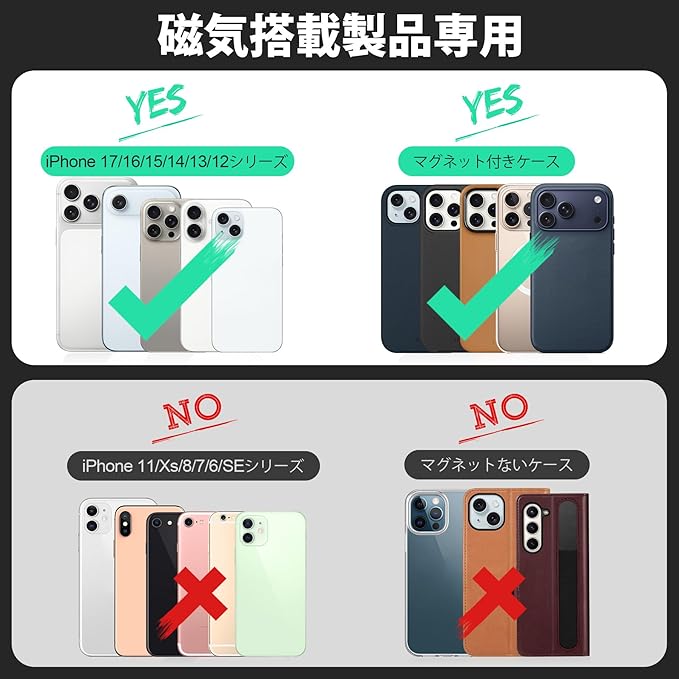 磁気搭載製品専用

YES

iPhone 17/16/15/14/13/12シリーズ

YES

マグネット付きケース

NO

iPhone 11/Xs/8/7/6/SEシリーズ

NO

マグネットないケース