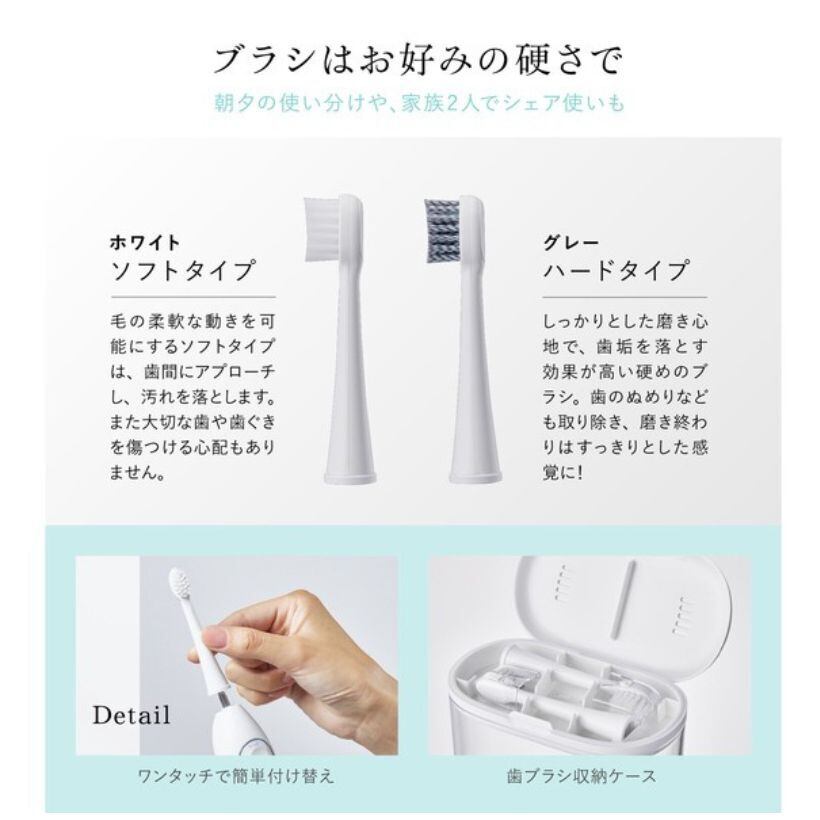 ブラシはお好みの硬さで

朝夕の使い分けや、家族2人でシェア使いも

ホワイト
ソフトタイプ

毛の柔軟な動きを可能にするソフトタイプは、歯間にアプローチし、汚れを落とします。また大切な歯や歯ぐきを傷つける心配もありません。

グレー
ハードタイプ

しっかりとした磨き心地で、歯垢を落とす効果が高い硬めのブラシ。歯のぬめりなども取り除き、磨き終わりはすっきりとした感覚に!

Detail

ワンタッチで簡単付け替え

歯ブラシ収納ケース