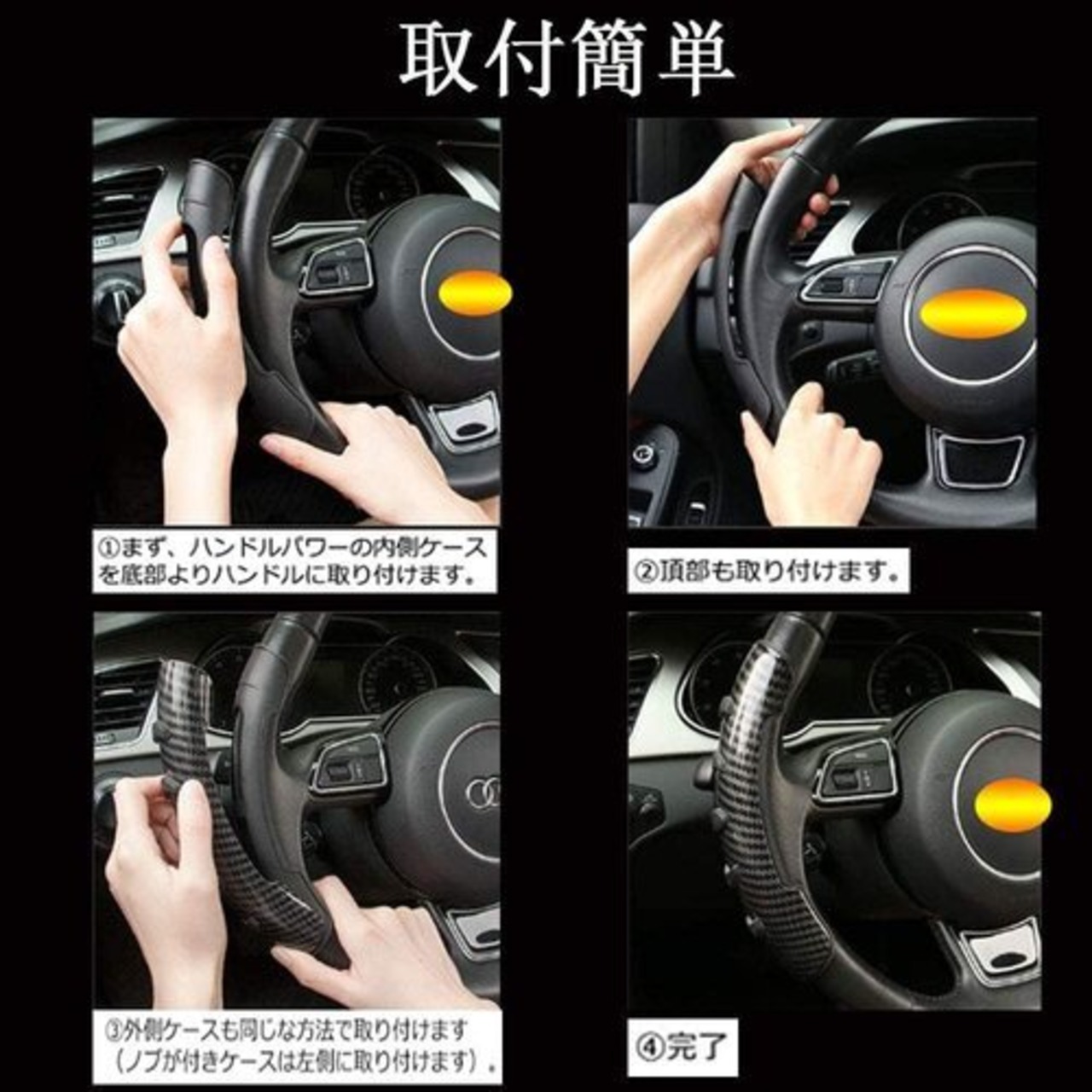 取付簡単

①まず、ハンドルパワーの内側ケースを底部よりハンドルに取り付けます。

②頂部も取り付けます。

③外側ケースも同じな方法で取り付けます（ノブが付きケースは左側に取り付けます）。

④完了