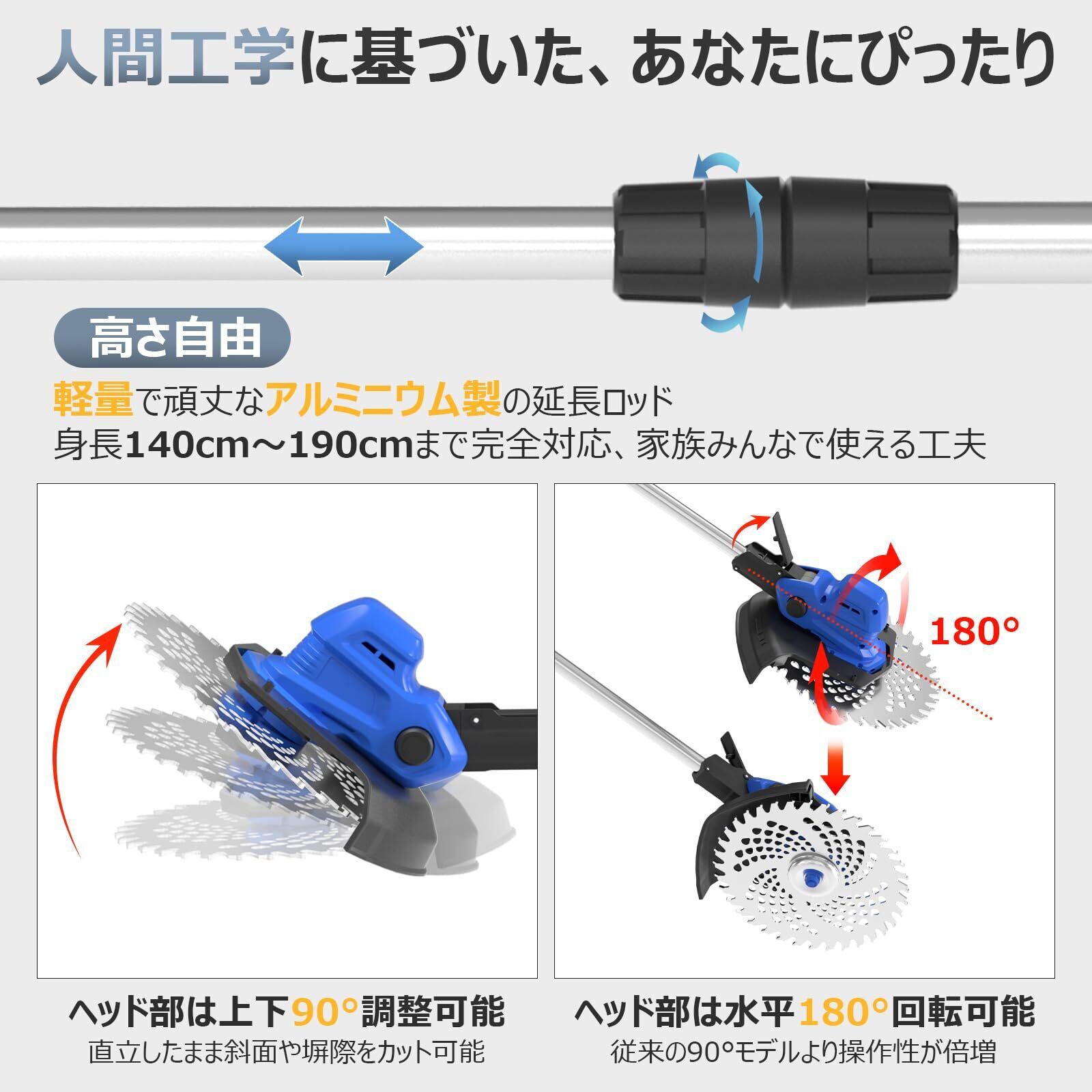 人間工学に基づいた、あなたにぴったり

高さ自由

軽量で頑丈なアルミニウム製の延長ロッド
身長140cm～190cmまで完全対応、家族みんなで使える工夫

180°

ヘッド部は上下90°調整可能
直立したまま斜面や塀際をカット可能

ヘッド部は水平180°回転可能
従来の90°モデルより操作性が倍増