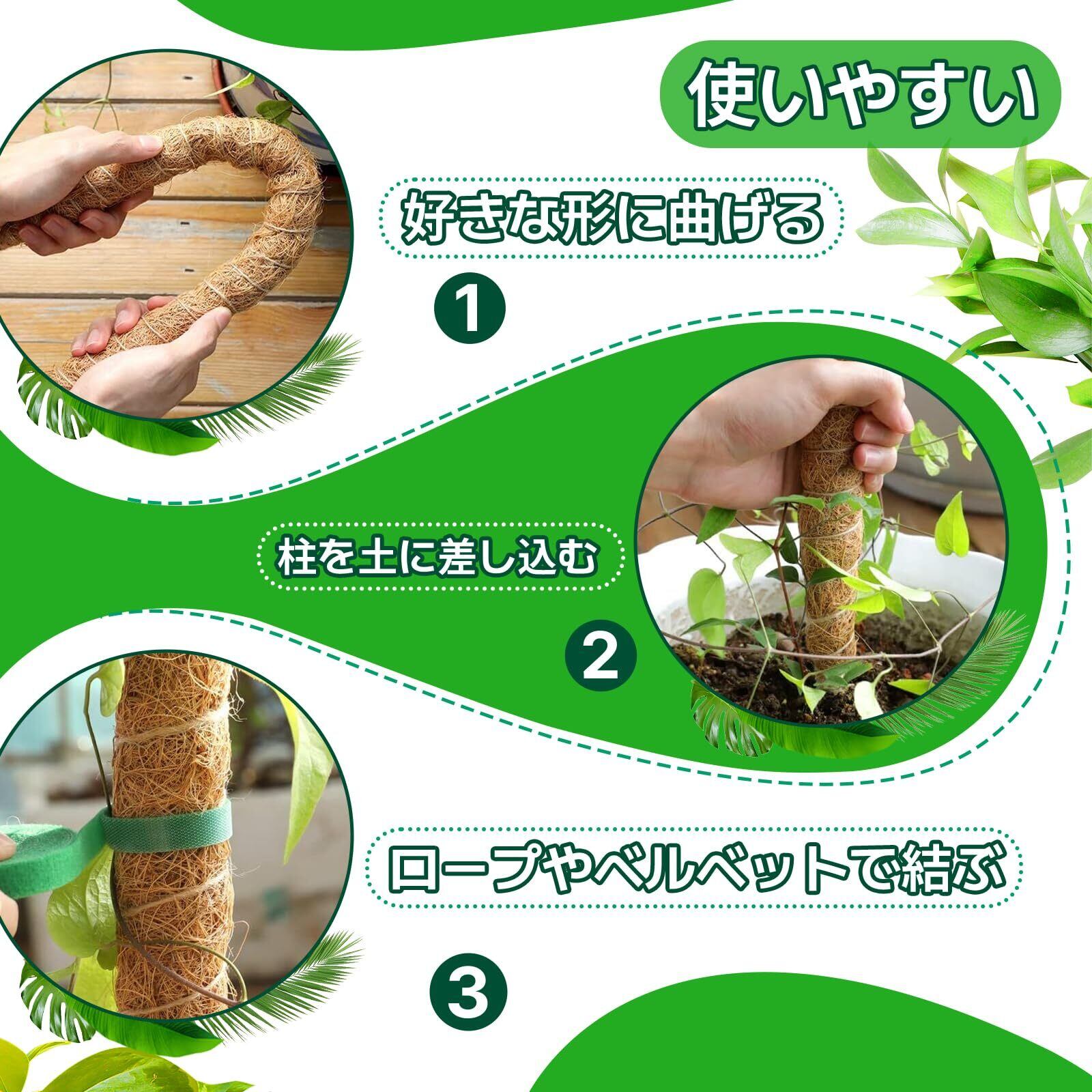 使いやすい

好きな形に曲げる

1

柱を土に差し込む

2

ロープやベルベットで結ぶ

3