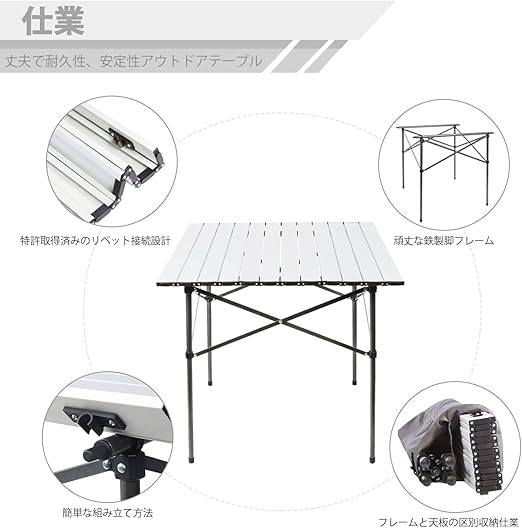 仕業

丈夫で耐久性、安定性アウトドアテーブル

特許取得済みのリベット接続設計

頑丈な鉄製脚フレーム

簡単な組み立て方法

フレームと天板の区別収納仕業