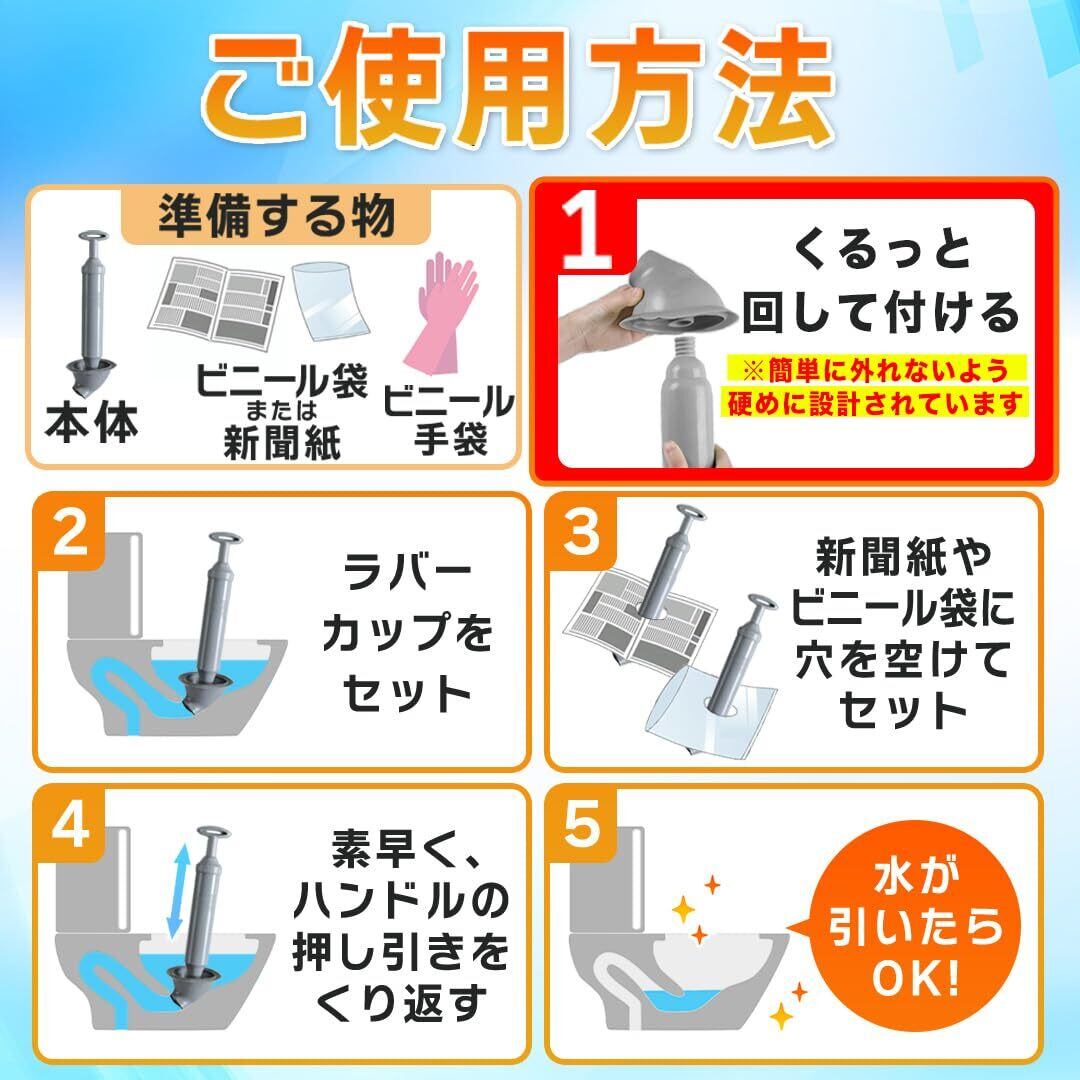 ご使用方法

準備する物

本体

ビニール袋
または
新聞紙

ビニール
手袋

1

くるっと
回して付ける

※簡単に外れないよう
硬めに設計されています

2

ラバー
カップを
セット

3

新聞紙や
ビニール袋に
穴を空けて
セット

4

素早く、
ハンドルの
押し引きを
くり返す

5

水が
引いたら
OK!