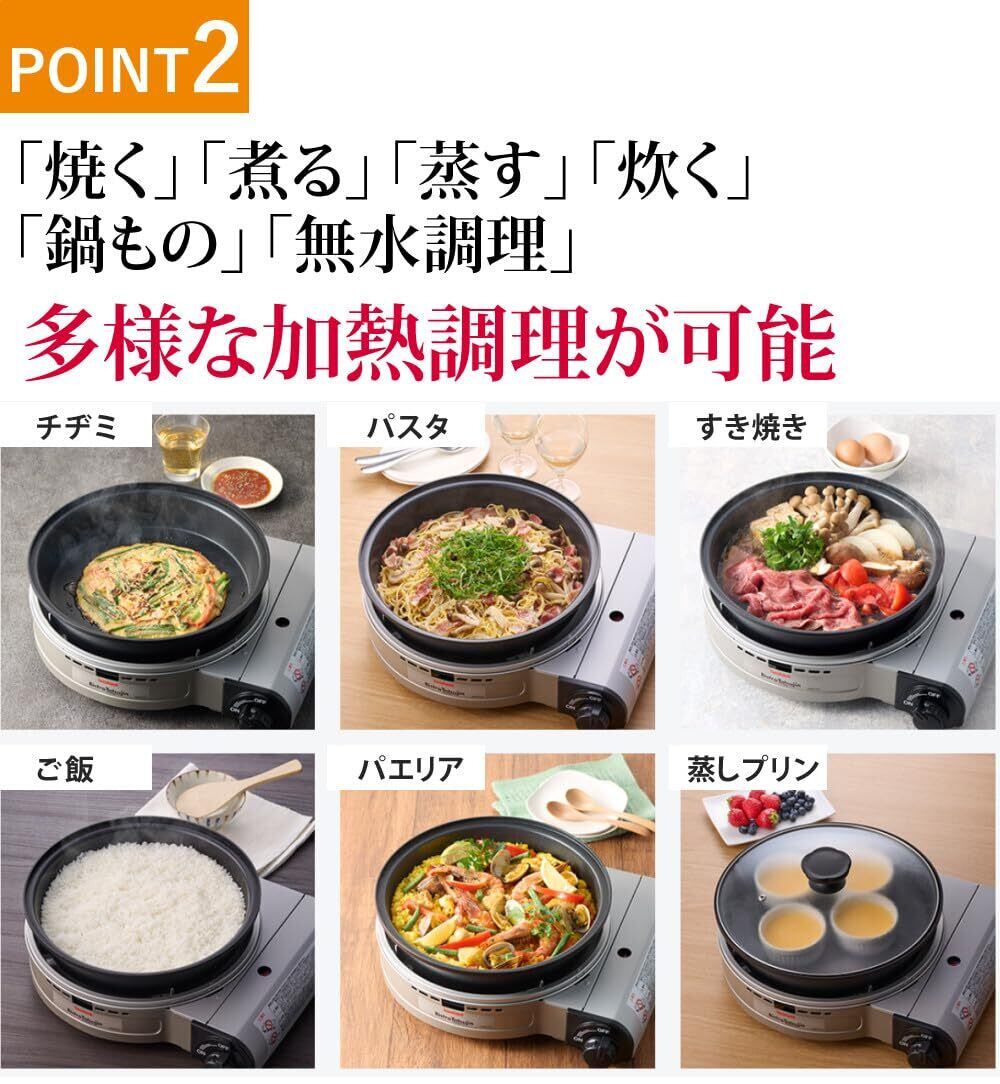 POINT 2

「焼く」「煮る」「蒸す」「炊く」
「鍋もの」「無水調理」

多様な加熱調理が可能

チヂミ

パスタ

すき焼き

ご飯

パエリア

蒸しプリン