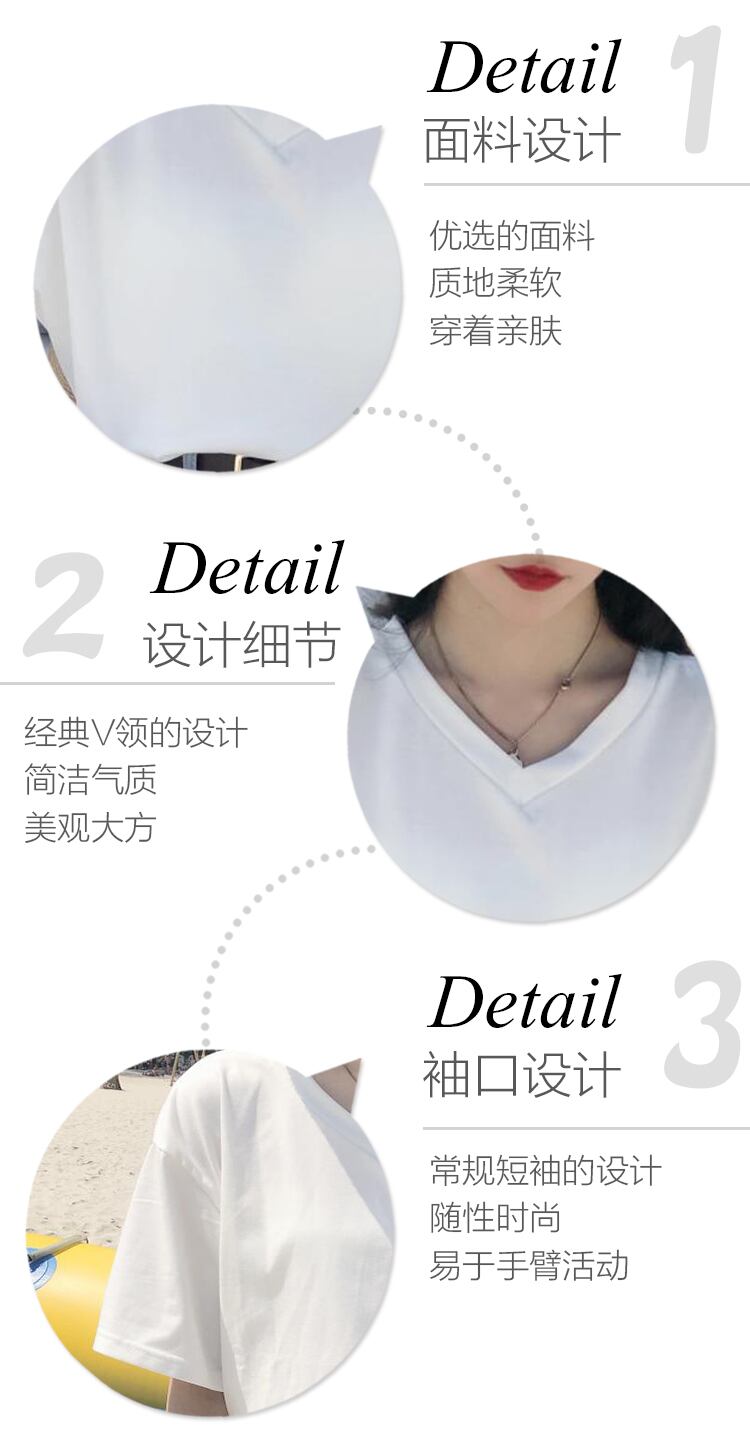 Detail 1
面料设计

优选的面料
质地柔软
穿着亲肤

2 Detail
设计细节

经典V领的设计
简洁气质
美观大方

Detail 3
袖口设计

常规短袖的设计
随性时尚
易于手臂活动