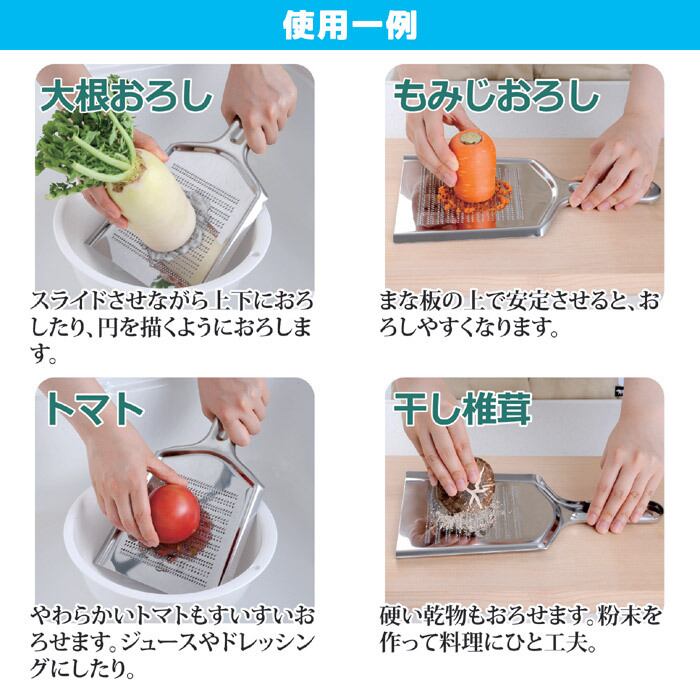 使用一例

大根おろし

スライドさせながら上下におろしたり、円を描くようにおろします。

もみじおろし

まな板の上で安定させると、おろしやすくなります。

トマト

やわらかいトマトもすいすいおろせます。ジュースやドレッシングにしたり。

干し椎茸

硬い乾物もおろせます。粉末を作って料理にひと工夫。