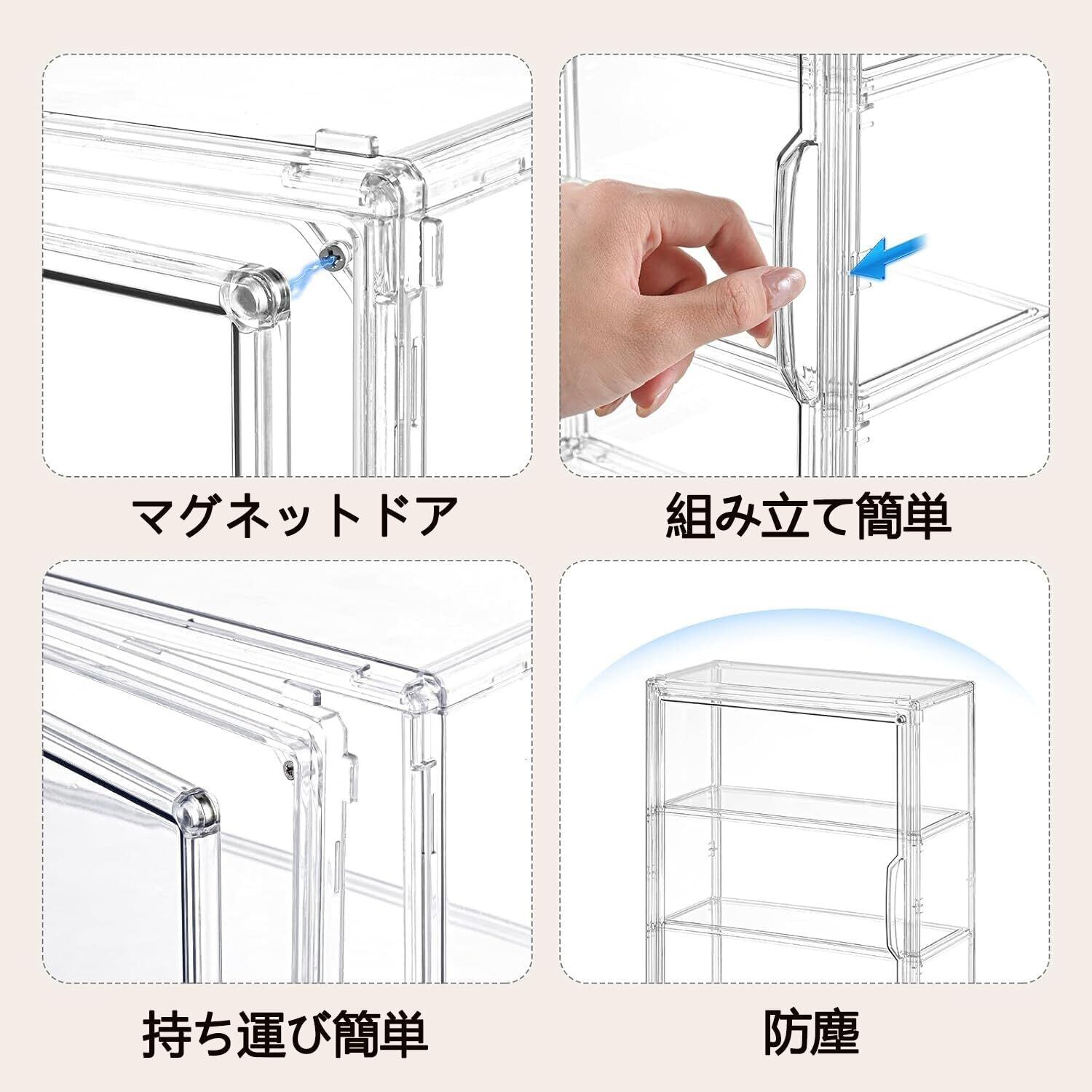 マグネットドア

組み立て簡単

持ち運び簡単

防塵