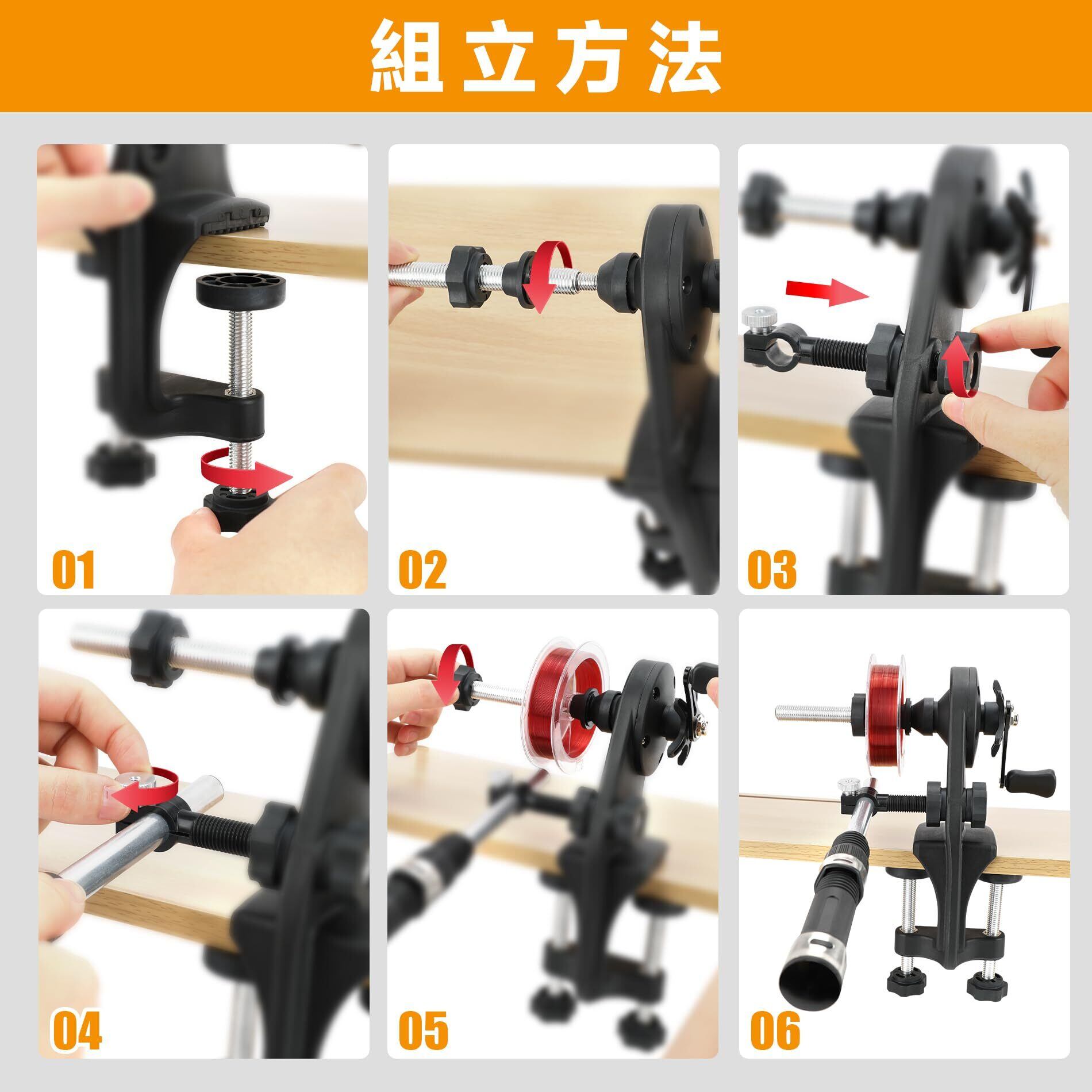 組立方法

01

02

03

04

05

06