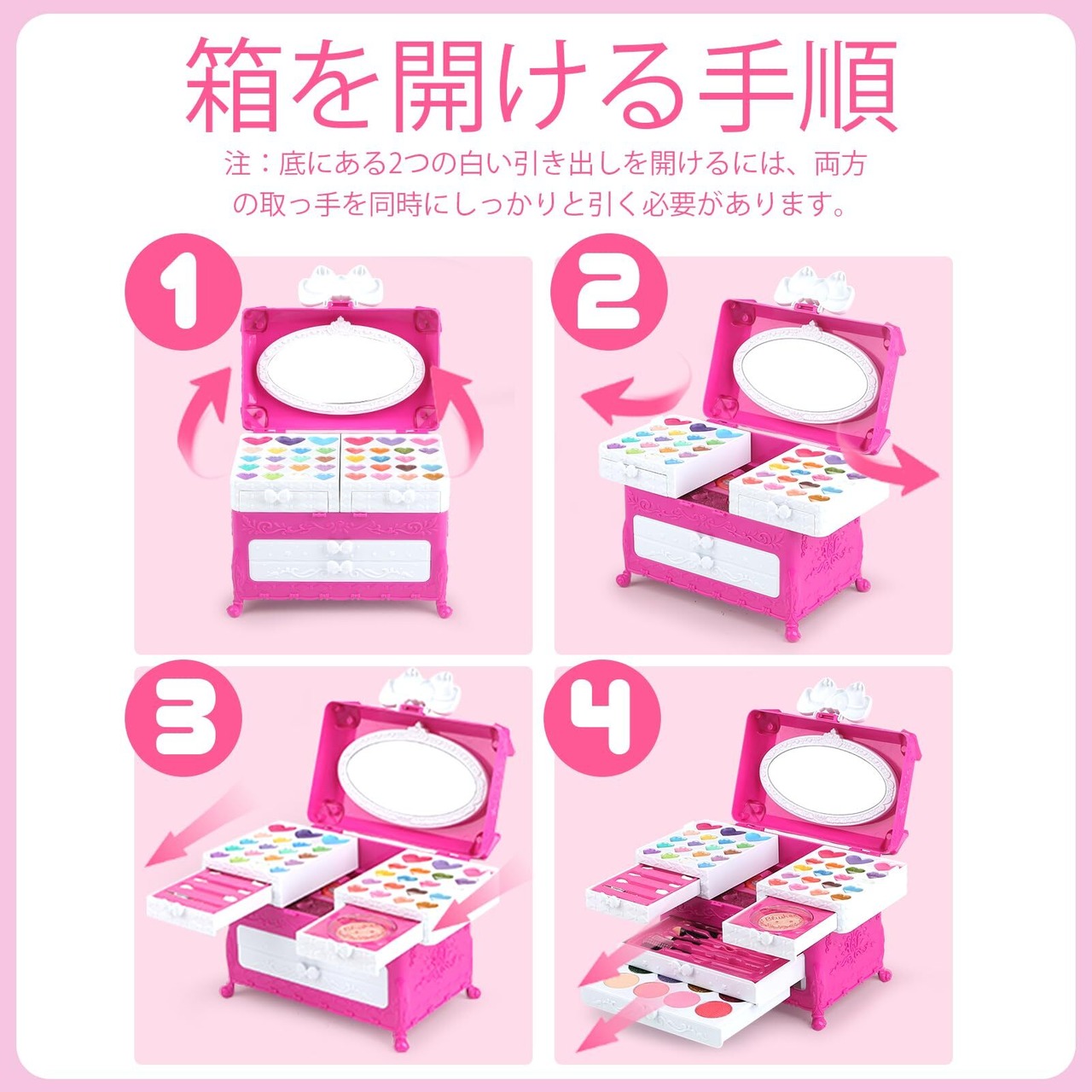 箱を開ける手順

注：底にある2つの白い引き出しを開けるには、両方の取っ手を同時にしっかりと引く必要があります。

1

2

3

4