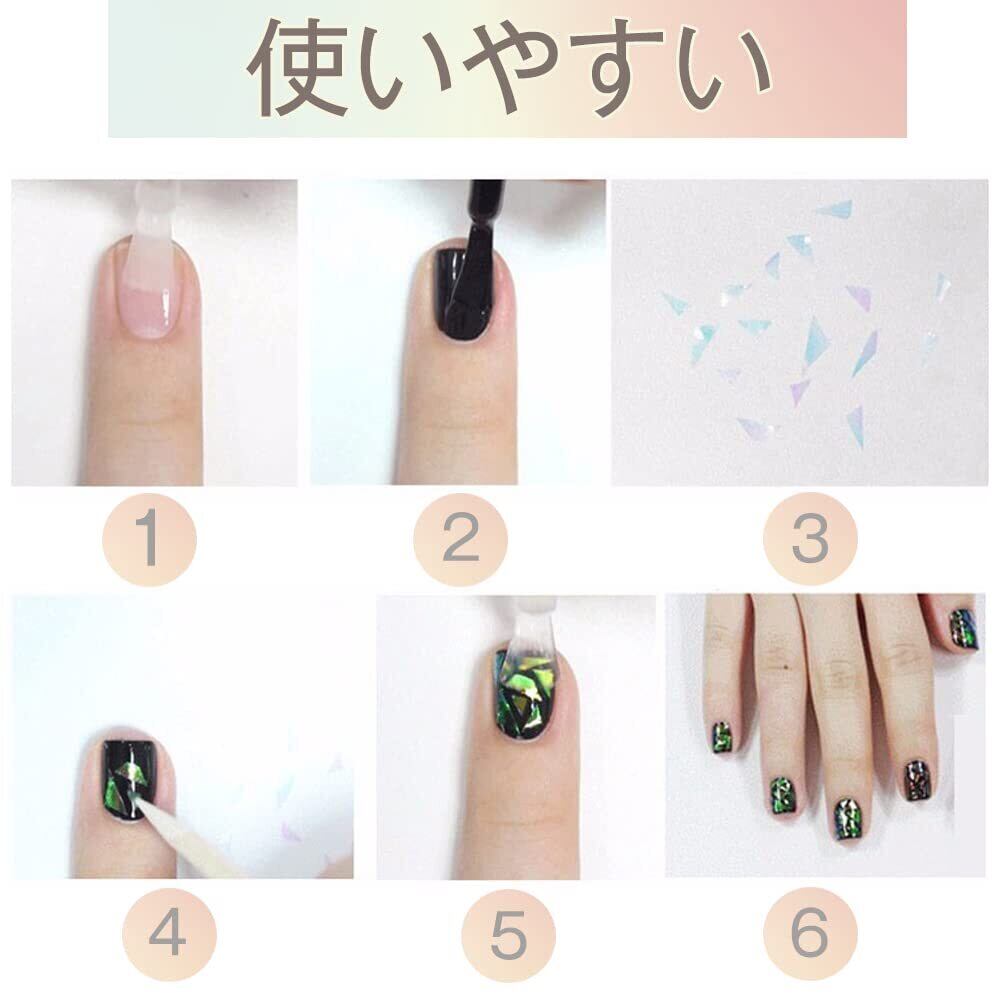 使いやすい

1

2

3

4

5

6