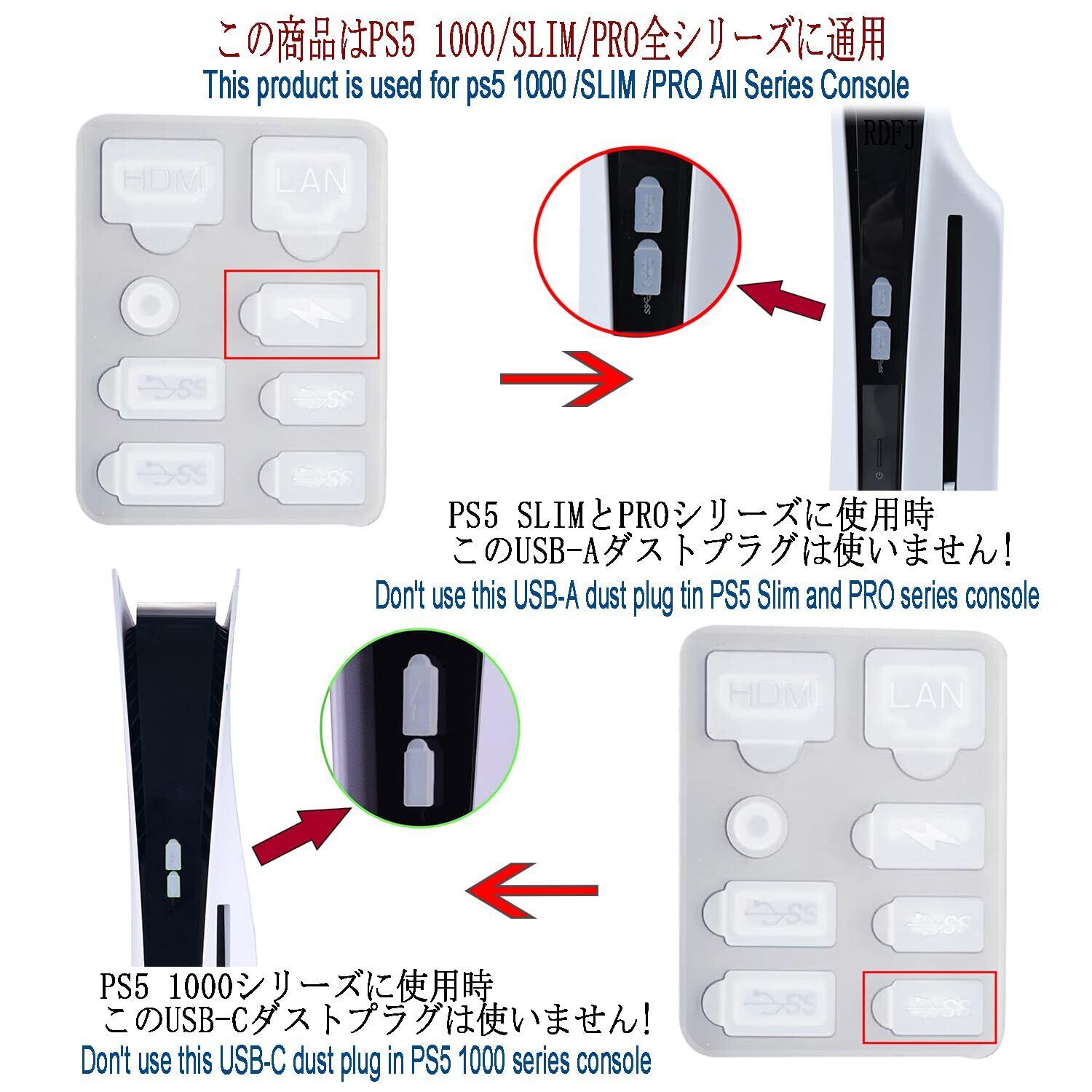 この商品はPS5 1000/SLIM/PRO全シリーズに通用
This product is used for ps5 1000 /SLIM /PRO All Series Console

HDMI
LAN
SS
SS
SS
SS

RDFJ

PS5 SLIMとPROシリーズに使用時
このUSB-Aダストプラグは使いません!
Don't use this USB-A dust plug tin PS5 Slim and PRO series console

HDMI
LAN
SS
SS
SS
SS

PS5 1000シリーズに使用時
このUSB-Cダストプラグは使いません!
Don't use this USB-C dust plug in PS5 1000 series console