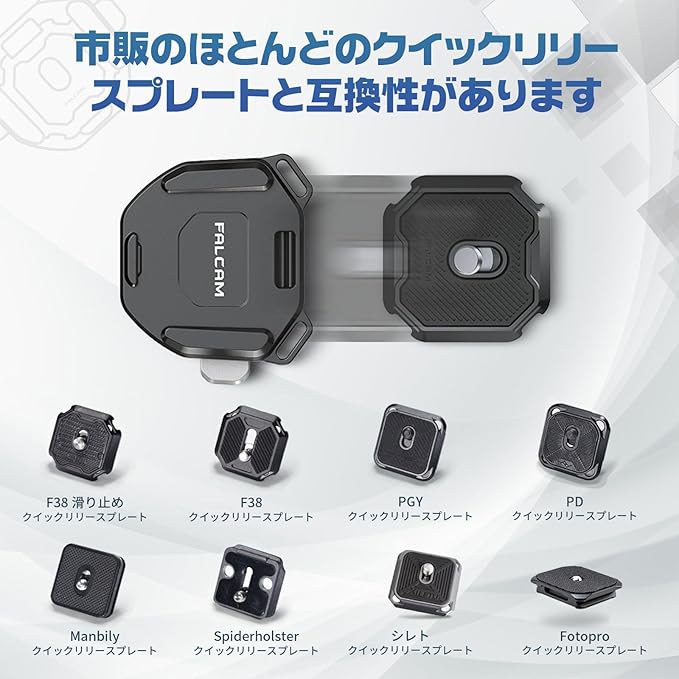 市販のほとんどのクイックリリースプレートと互換性があります

FALCAM

F38 滑り止め
クイックリリースプレート

F38
クイックリリースプレート

PGY
クイックリリースプレート

PD
クイックリリースプレート

Manbily
クイックリリースプレート

Spiderholster
クイックリリースプレート

シレト
クイックリリースプレート

Fotopro
クイックリリースプレート