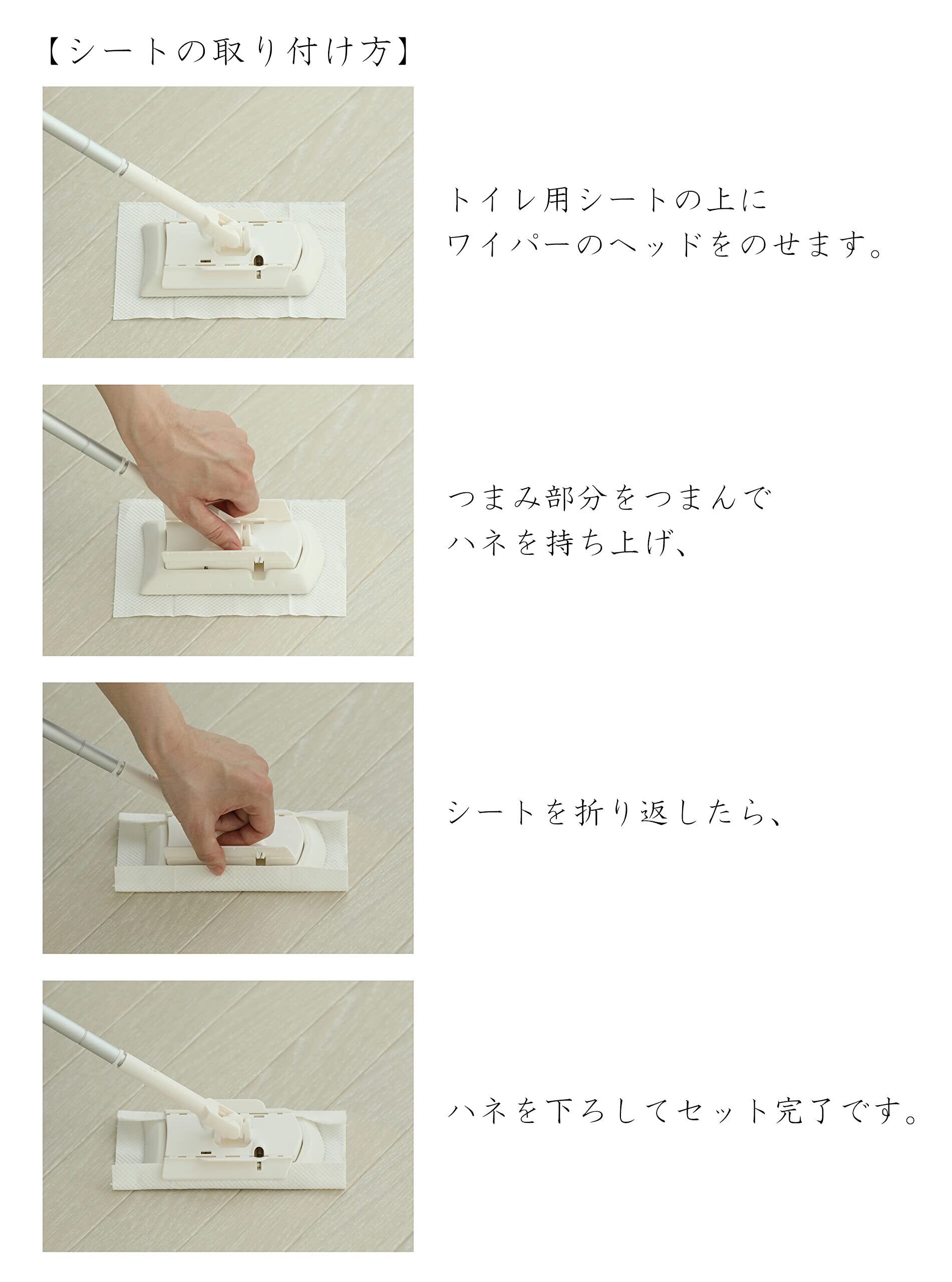 【シートの取り付け方】

トイレ用シートの上に
ワイパーのヘッドをのせます。

つまみ部分をつまんで
ハネを持ち上げ、

シートを折り返したら、

ハネを下ろしてセット完了です。