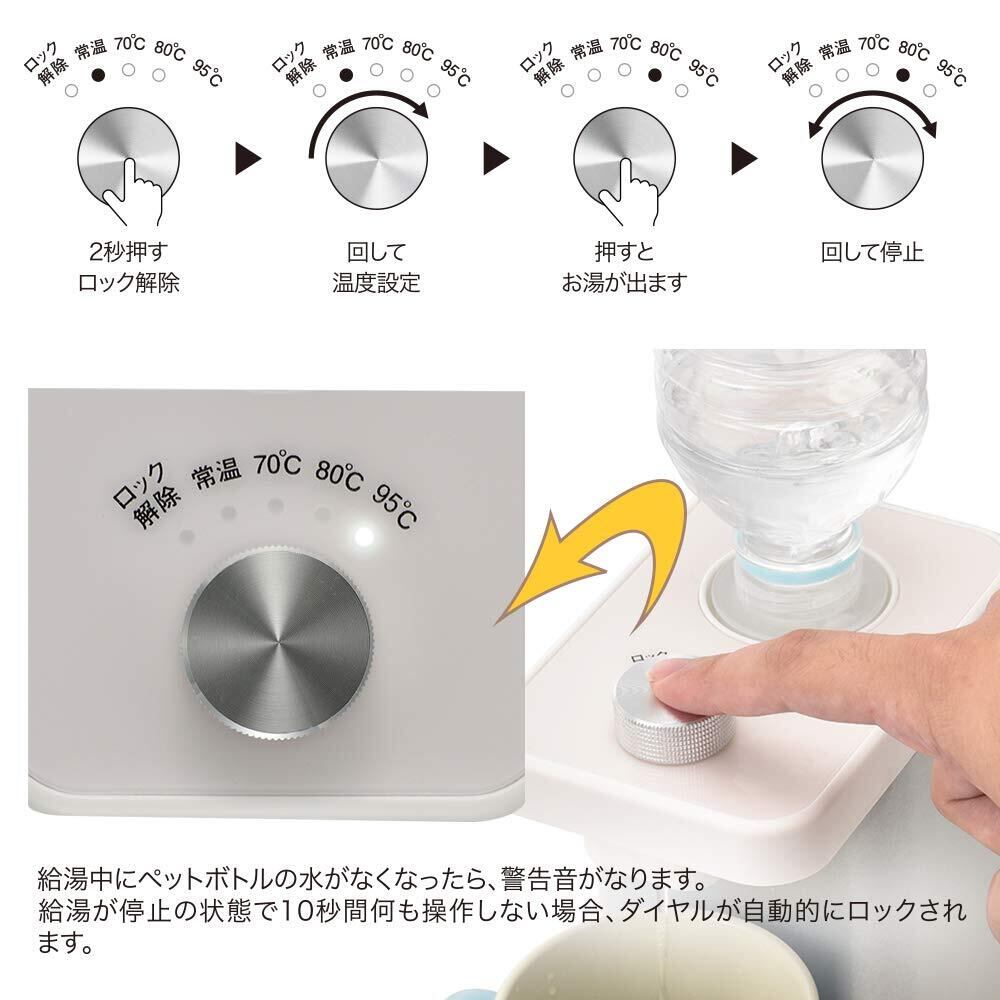 ロック解除 常温 70℃ 80℃ 95℃

2秒押す
ロック解除

ロック解除 常温 70℃ 80℃ 95℃

回して
温度設定

ロック解除 常温 70℃ 80℃ 95℃

押すと
お湯が出ます

ロック解除 常温 70℃ 80℃ 95℃

回して停止

ロック解除 常温 70℃ 80℃ 95℃

ロック

給湯中にペットボトルの水がなくなったら、警告音がなります。
給湯が停止の状態で10秒間何も操作しない場合、ダイヤルが自動的にロックされます。