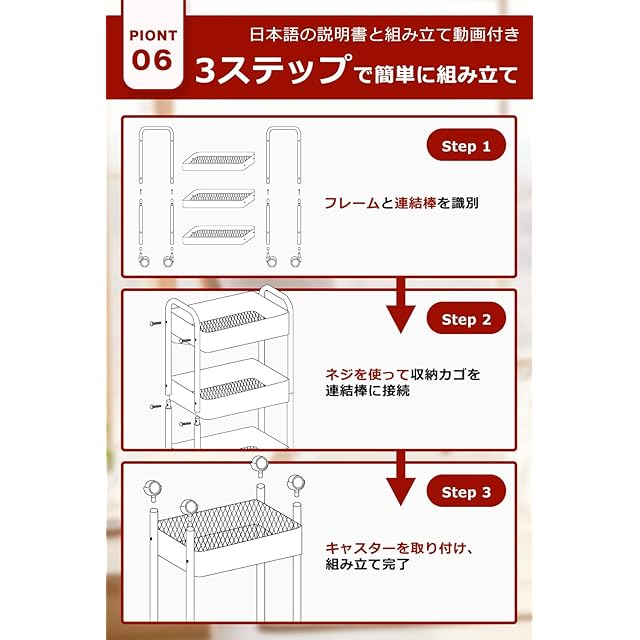 PIONT 06

日本語の説明書と組み立て動画付き

3ステップで簡単に組み立て

Step 1

フレームと連結棒を識別

Step 2

ネジを使って収納カゴを連結棒に接続

Step 3

キャスターを取り付け、組み立て完了