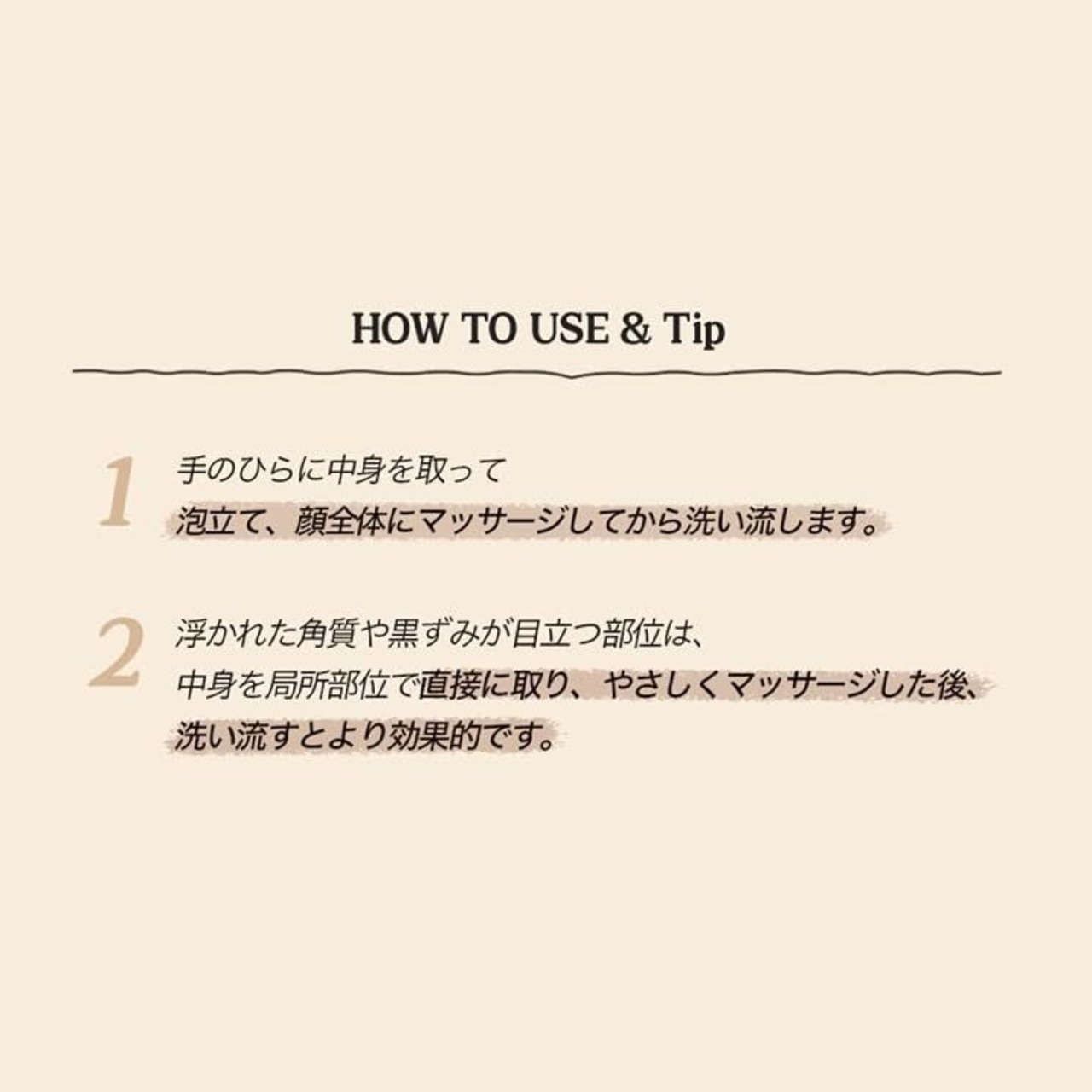 HOW TO USE & Tip

1 手のひらに中身を取って
泡立て、顔全体にマッサージしてから洗い流します。

2 浮かれた角質や黒ずみが目立つ部位は、
中身を局所部位で直接に取り、やさしくマッサージした後、
洗い流すとより効果的です。