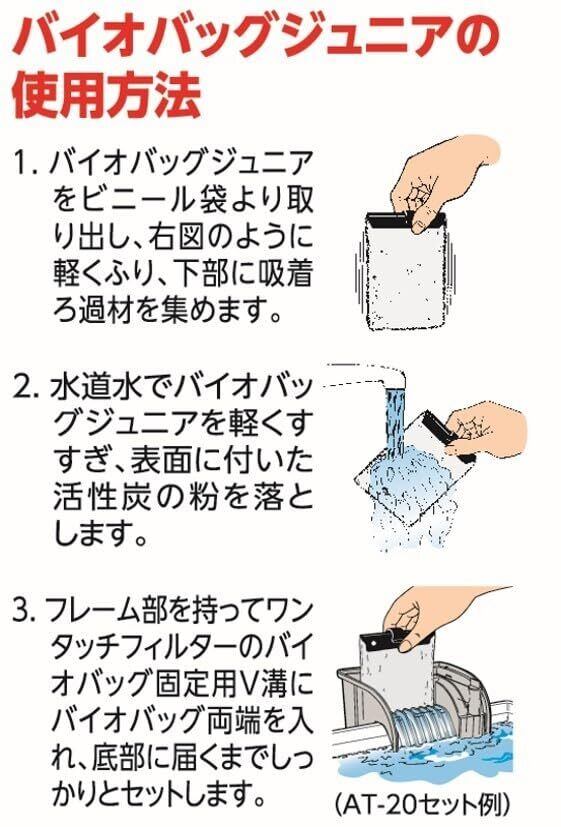 バイオバッグジュニアの使用方法

1. バイオバッグジュニアをビニール袋より取り出し、右図のように軽くふり、下部に吸着ろ過材を集めます。

2. 水道水でバイオバッグジュニアを軽くすすぎ、表面に付いた活性炭の粉を落とします。

3. フレーム部を持ってワンタッチフィルターのバイオバッグ固定用V溝にバイオバッグ両端を入れ、底部に届くまでしっかりとセットします。

(AT-20セット例)