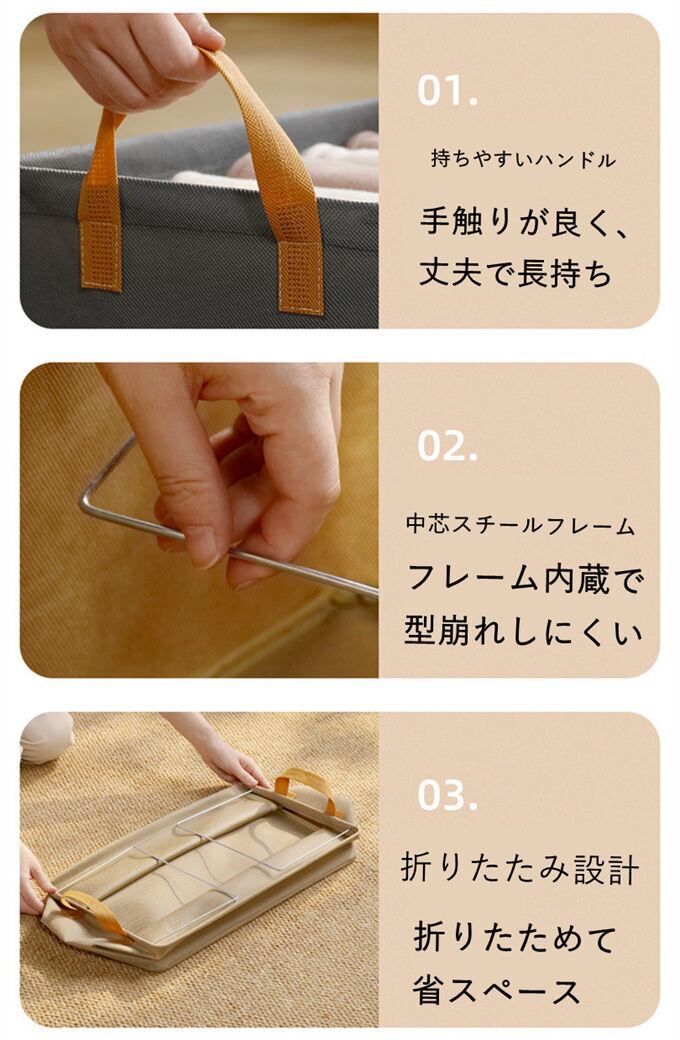 01.

持ちやすいハンドル

手触りが良く、丈夫で長持ち

02.

中芯スチールフレーム

フレーム内蔵で型崩れしにくい

03.

折りたたみ設計

折りたためて省スペース