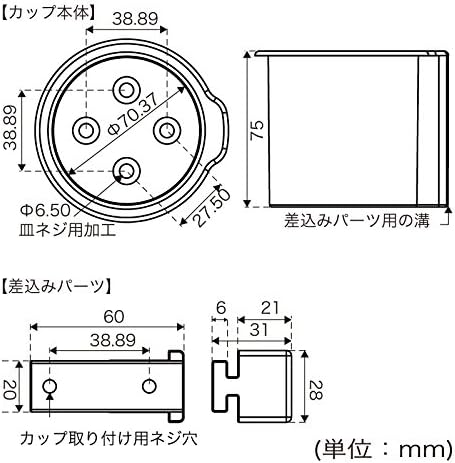 【カップ本体】

38.89

38.89

Φ70.37

Φ6.50
皿ネジ用加工

27.50

75

差込みパーツ用の溝

【差込みパーツ】

60

38.89

20

カップ取り付け用ネジ穴

6

21

31

28

(単位：mm)