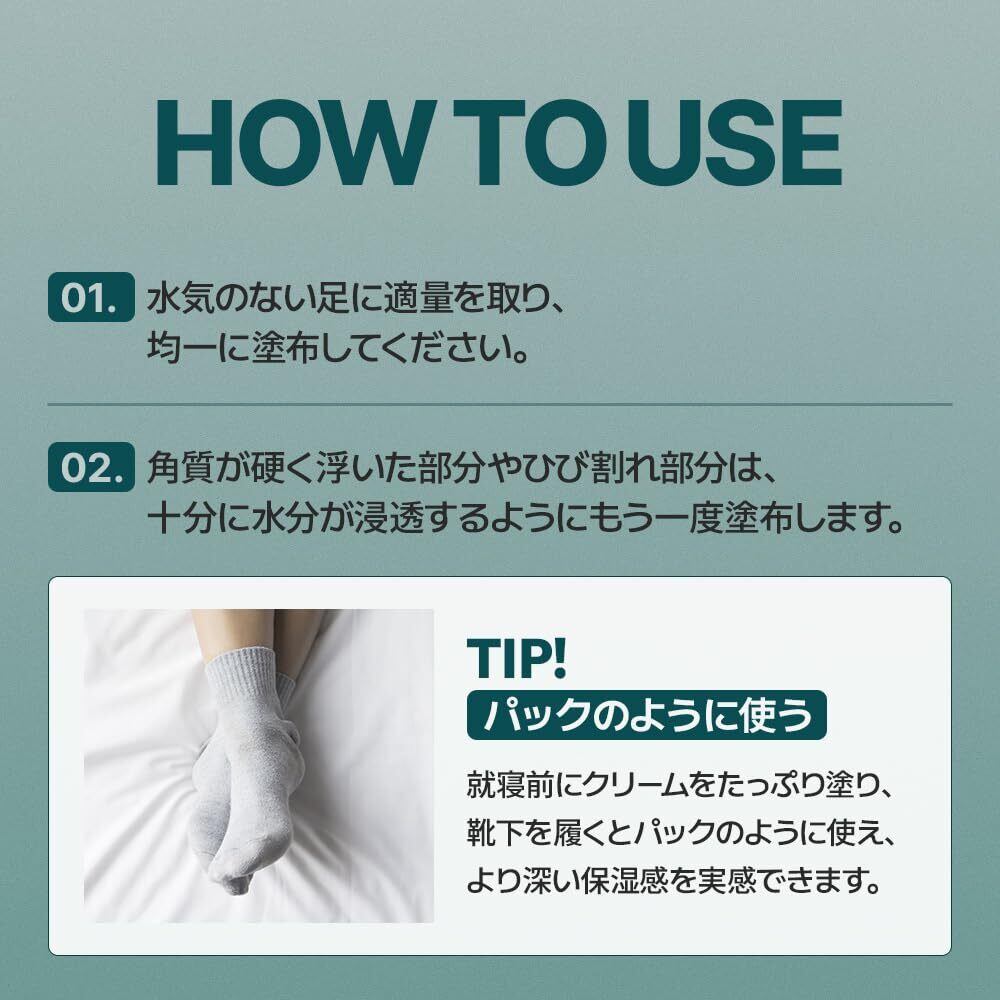 HOW TO USE

01. 水気のない足に適量を取り、均一に塗布してください。

02. 角質が硬く浮いた部分やひび割れ部分は、十分に水分が浸透するようにもう一度塗布します。

TIP!
パックのように使う

就寝前にクリームをたっぷり塗り、靴下を履くとパックのように使え、より深い保湿感を実感できます。