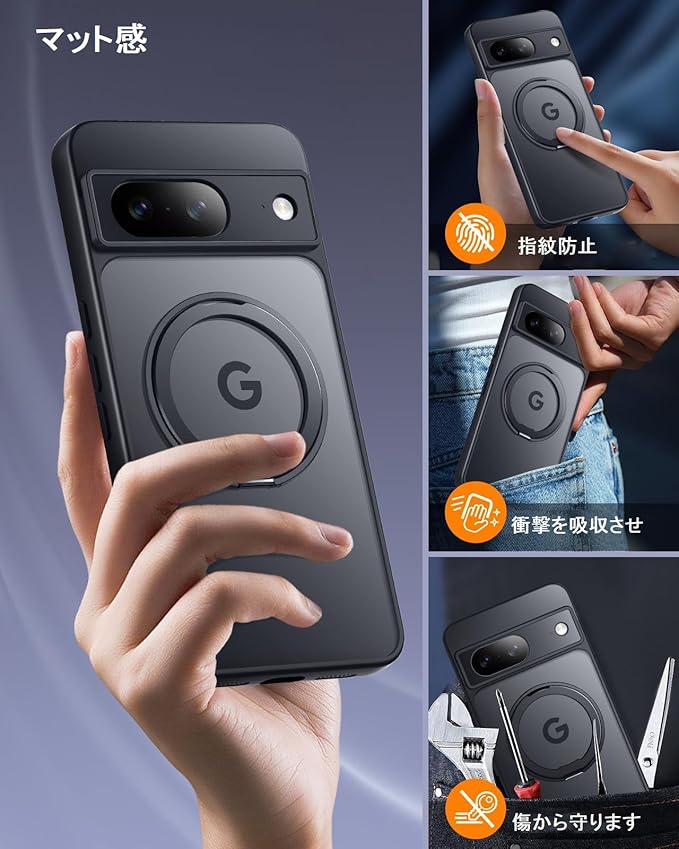 マット感

G

G

指紋防止

G

衝撃を吸収させ

G

傷から守ります